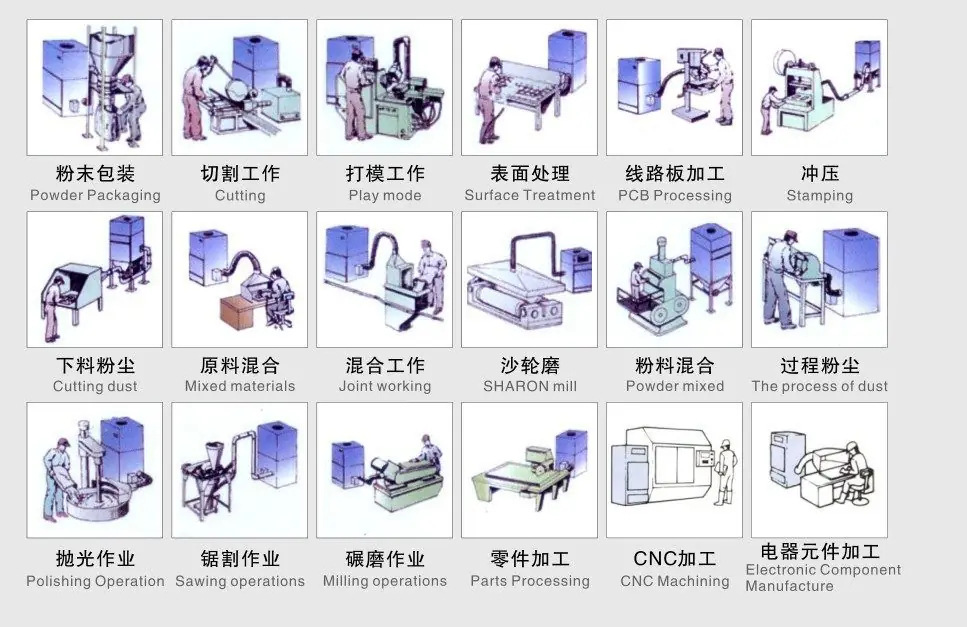 粉末包装
Powder Packaging

切割工作
Cutting

打模工作
Play mode

表面处理
Surface Treatment

线路板加工
PCB Processing

冲压
Stamping

下料粉尘
Cutting dust

原料混合
Mixed materials

混合工作
Joint working

沙轮磨
SHARON mill

粉料混合
Powder mixed

过程粉尘
The process of dust

抛光作业
Polishing Operation

锯割作业
Sawing operations

碾磨作业
Milling operations

零件加工
Parts Processing

CNC加工
CNC Machining

电器元件加工
Electronic Component Manufacture