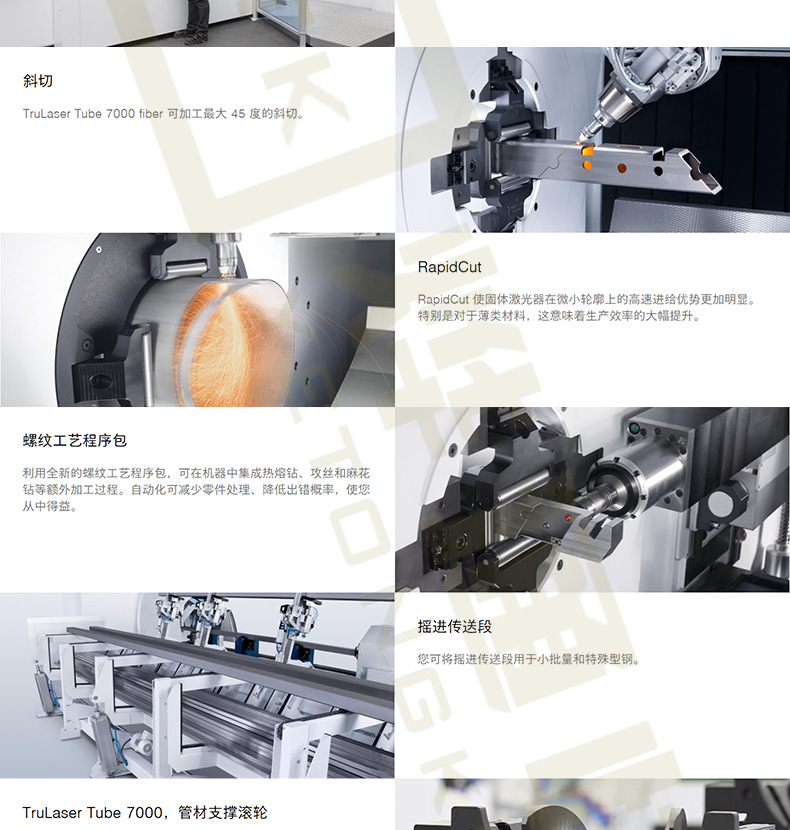 斜切

TruLaser Tube 7000 fiber 可加工最大 45 度的斜切。

RapidCut

RapidCut 使固体激光器在微小轮廓上的高速进给优势更加明显。特别是对于薄类材料，这意味着生产效率的大幅提升。

螺纹工艺程序包

利用全新的螺纹工艺程序包，可在机器中集成热熔钻、攻丝和麻花钻等额外加工过程。自动化可减少零件处理、降低出错概率，使您从中得益。

摇进传送段

您可将摇进传送段用于小批量和特殊型钢。

TruLaser Tube 7000，管材支撑滚轮