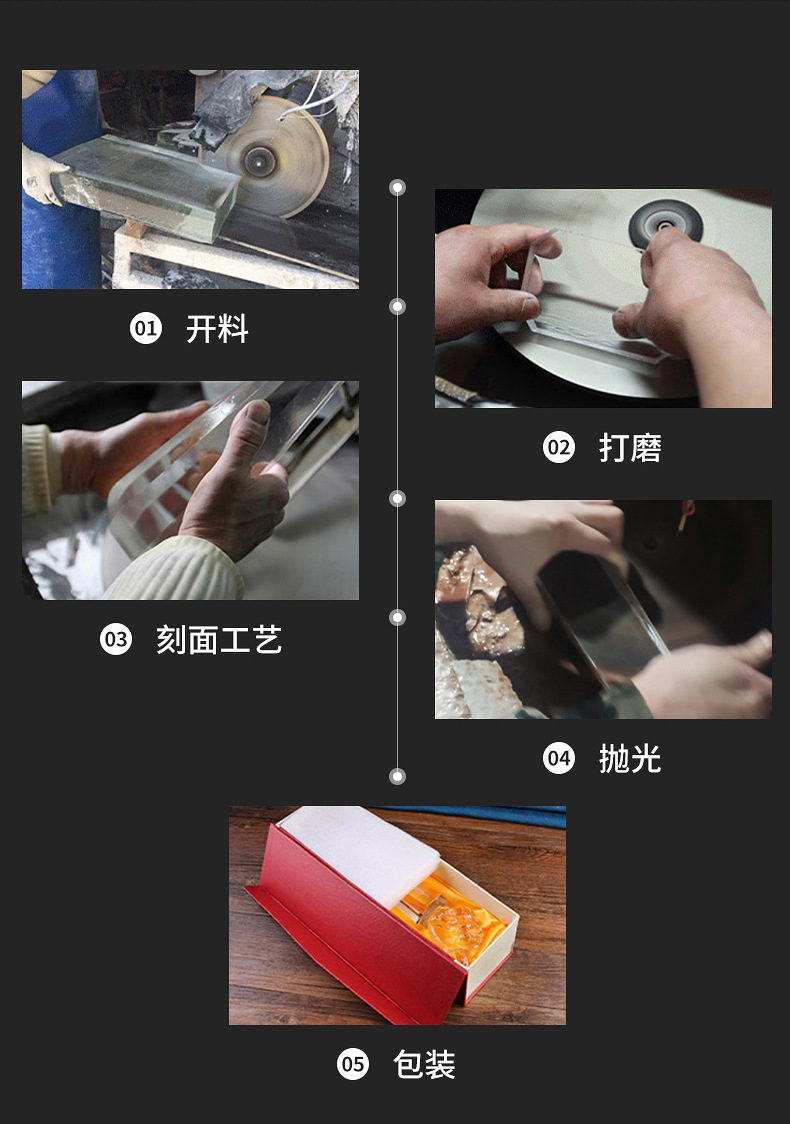 01 开料

02 打磨

03 刻面工艺

04 抛光

05 包装