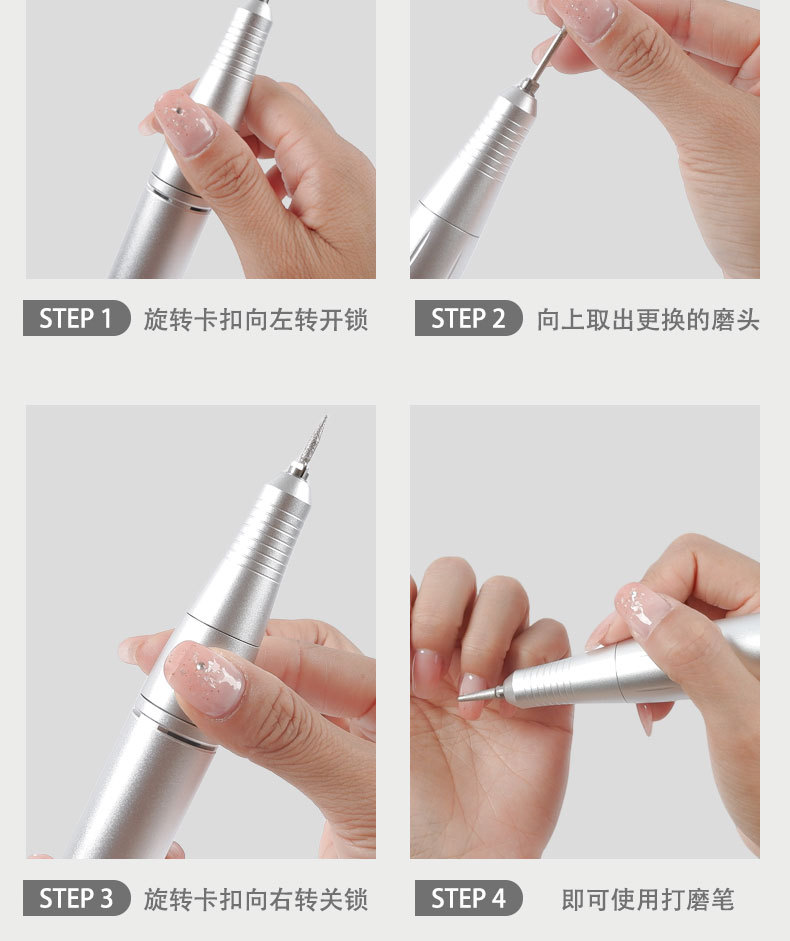 STEP 1 旋转卡扣向左转开锁

STEP 2 向上取出更换的磨头

STEP 3 旋转卡扣向右转关锁

STEP 4 即可使用打磨笔