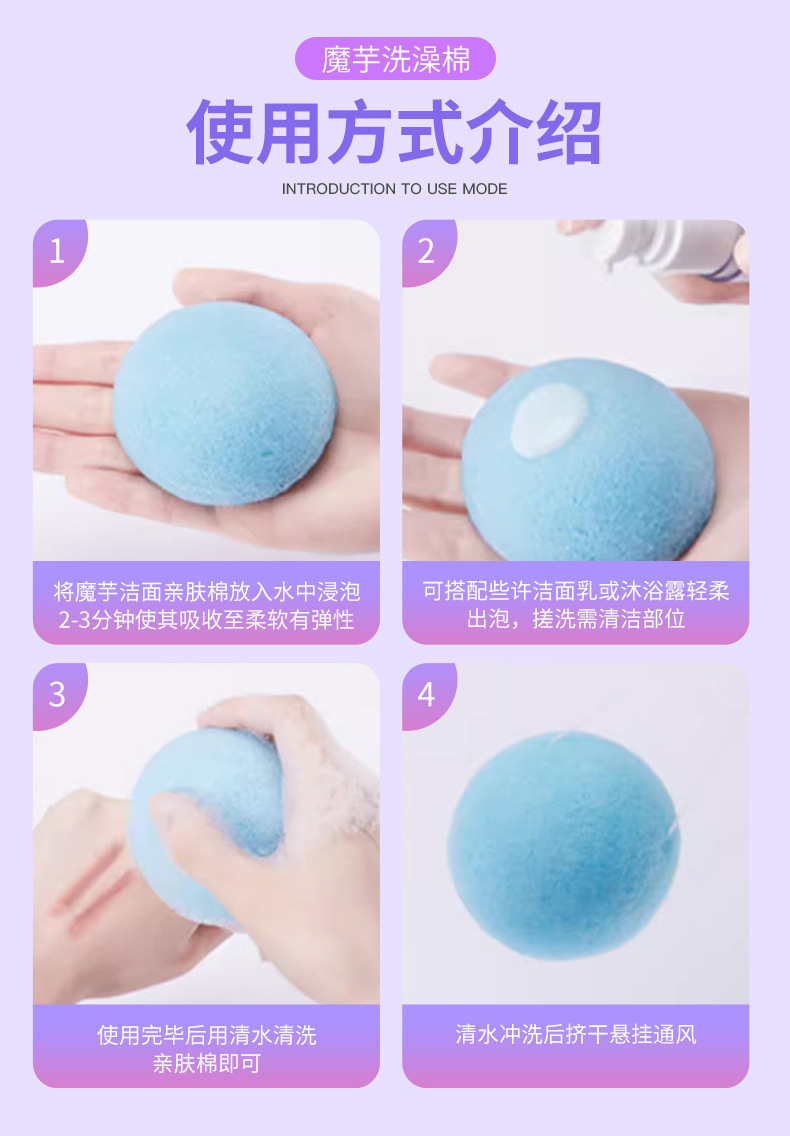 魔芋洗澡棉

使用方式介绍

INTRODUCTION TO USE MODE

1

将魔芋洁面亲肤棉放入水中浸泡2-3分钟使其吸收至柔软有弹性

2

可搭配些许洁面乳或沐浴露轻柔出泡，搓洗需清洁部位

3

使用完毕后用清水清洗亲肤棉即可

4

清水冲洗后挤干悬挂通风