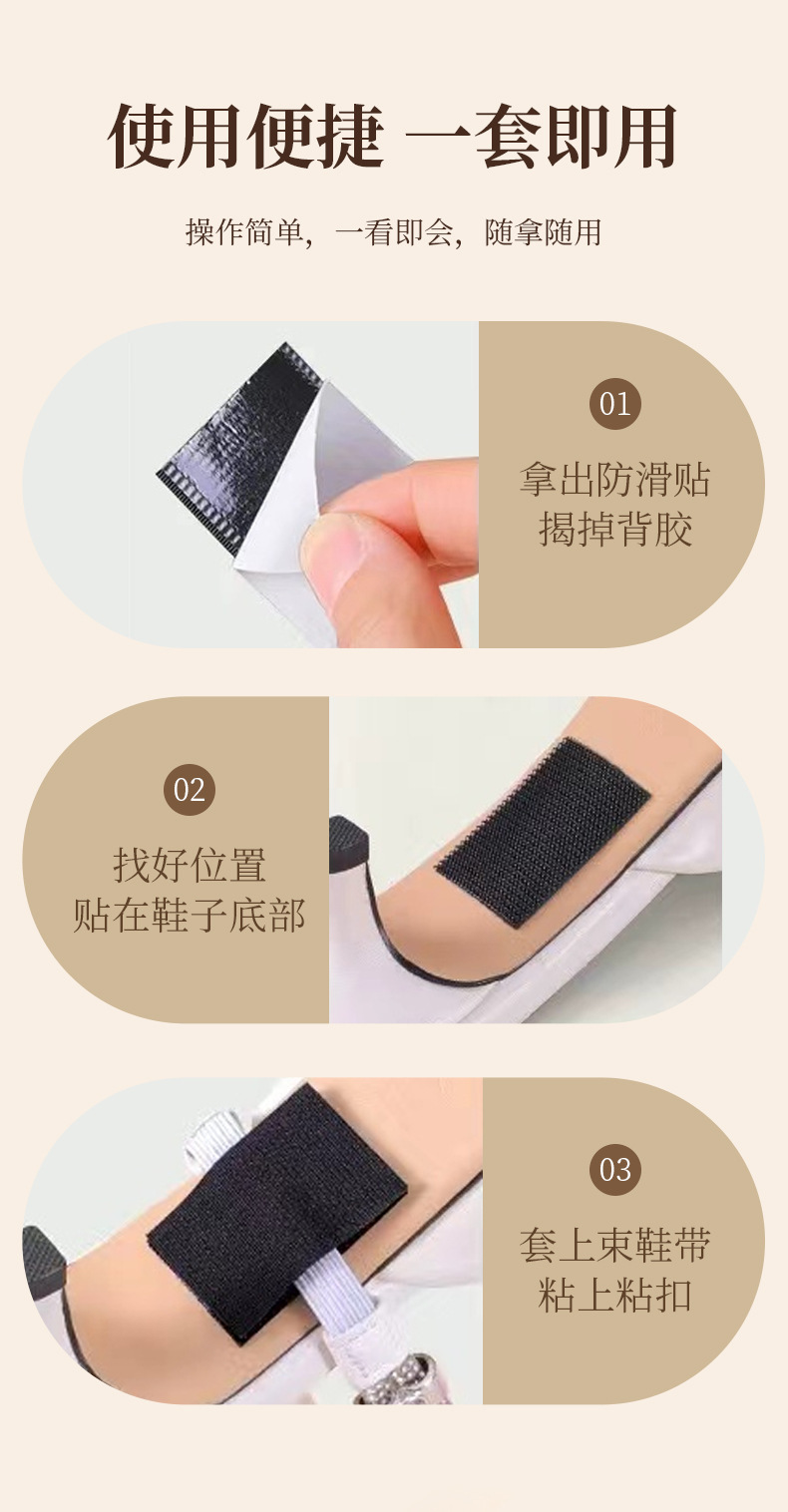 使用便捷 一套即用

操作简单，一看即会，随拿随用

01

拿出防滑贴
揭掉背胶

02

找好位置
贴在鞋子底部

03

套上束鞋带
粘上粘扣