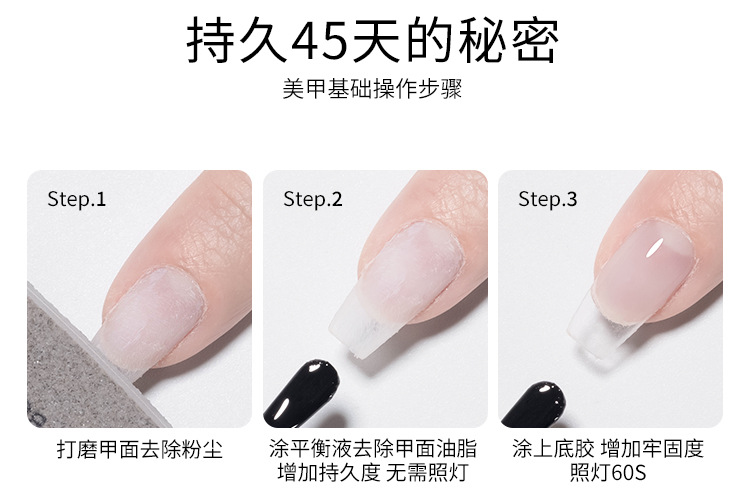 持久45天的秘密

美甲基础操作步骤

Step.1

打磨甲面去除粉尘

Step.2

涂平衡液去除甲面油脂
增加持久度 无需照灯

Step.3

涂上底胶 增加牢固度
照灯60S