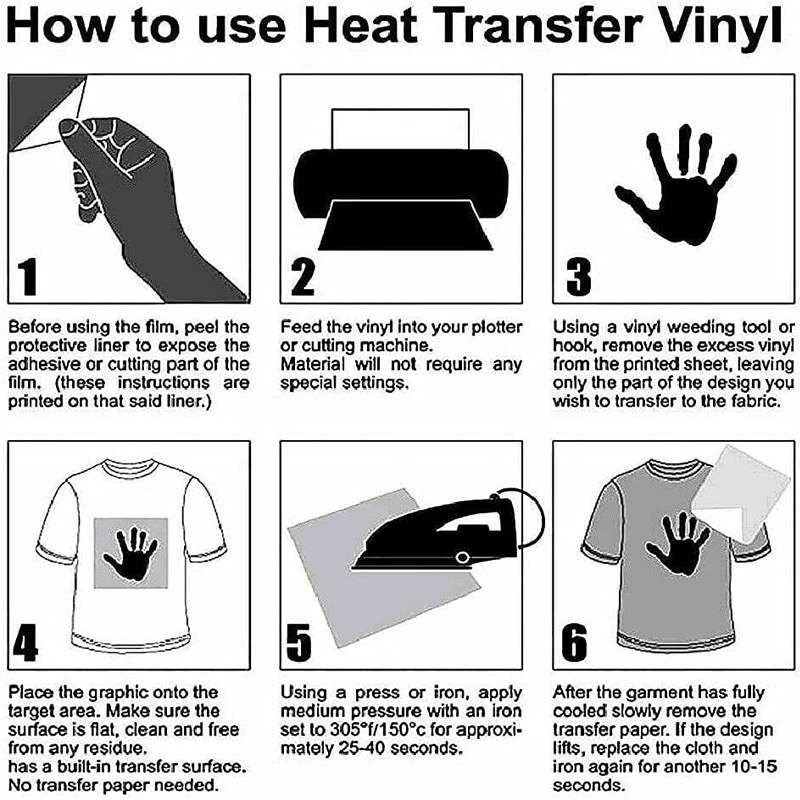 How to use Heat Transfer Vinyl

1

Before using the film, peel the protective liner to expose the adhesive or cutting part of the film. (these instructions are printed on that said liner.)

2

Feed the vinyl into your plotter or cutting machine.
Material will not require any special settings.

3

Using a vinyl weeding tool or hook, remove the excess vinyl from the printed sheet, leaving only the part of the design you wish to transfer to the fabric.

4

Place the graphic onto the target area. Make sure the surface is flat, clean and free from any residue.
has a built-in transfer surface.
No transfer paper needed.

5

Using a press or iron, apply medium pressure with an iron set to 305°f/150°c for approximately 25-40 seconds.

6

After the garment has fully cooled slowly remove the transfer paper. If the design lifts, replace the cloth and iron again for another 10-15 seconds.