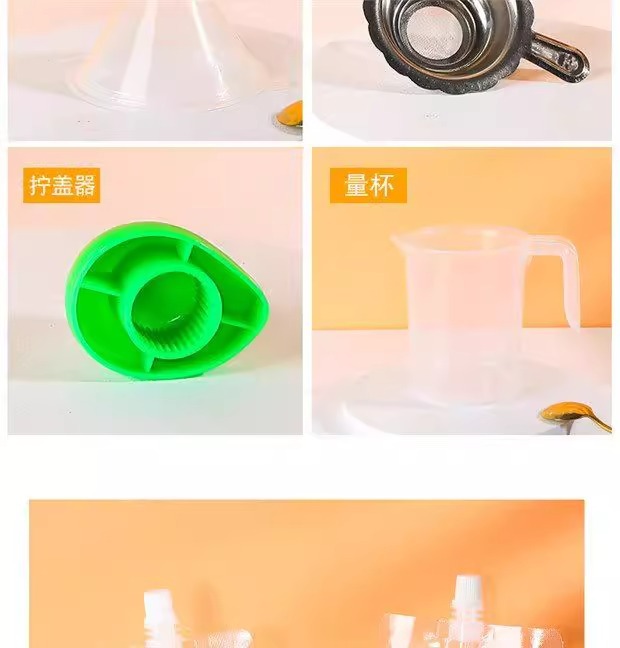 拧盖器

量杯