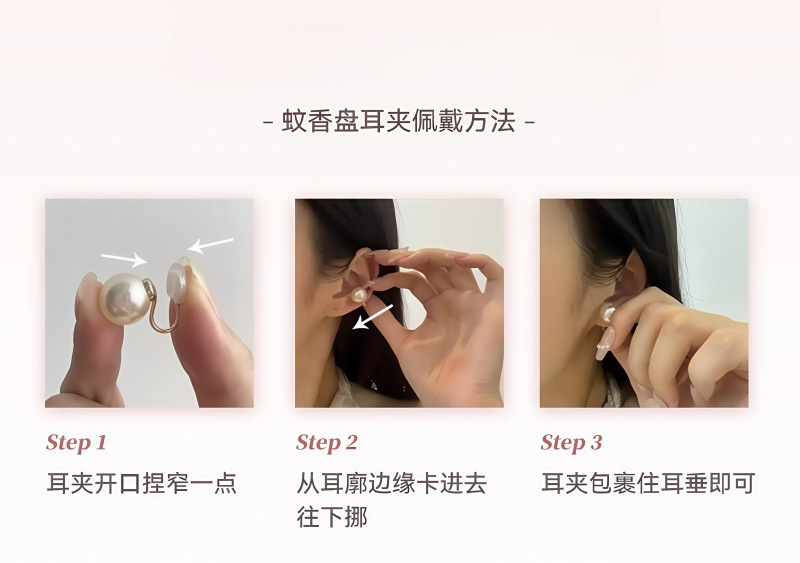 - 蚊香盘耳夹佩戴方法 -

Step 1
耳夹开口捏窄一点

Step 2
从耳廓边缘卡进去往下挪

Step 3
耳夹包裹住耳垂即可