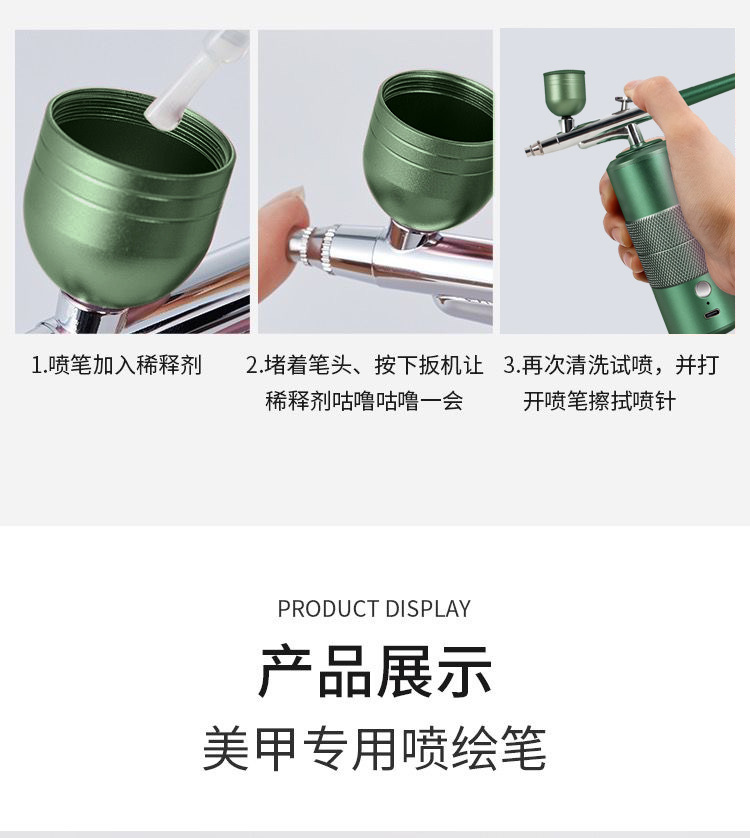 1.喷笔加入稀释剂

2.堵着笔头、按下扳机让稀释剂咕噜咕噜一会

3.再次清洗试喷，并打开喷笔擦拭喷针

PRODUCT DISPLAY

产品展示

美甲专用喷绘笔