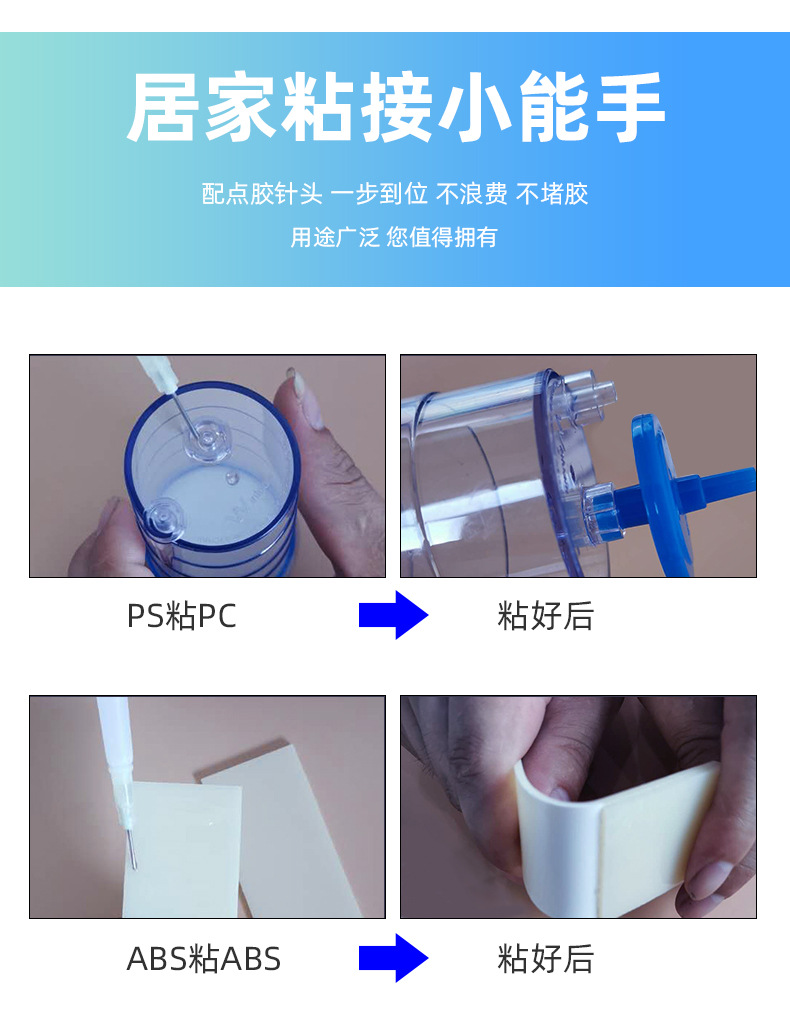 居家粘接小能手

配点胶针头 一步到位 不浪费 不堵胶

用途广泛 您值得拥有

PS粘PC

粘好后

ABS粘ABS

粘好后