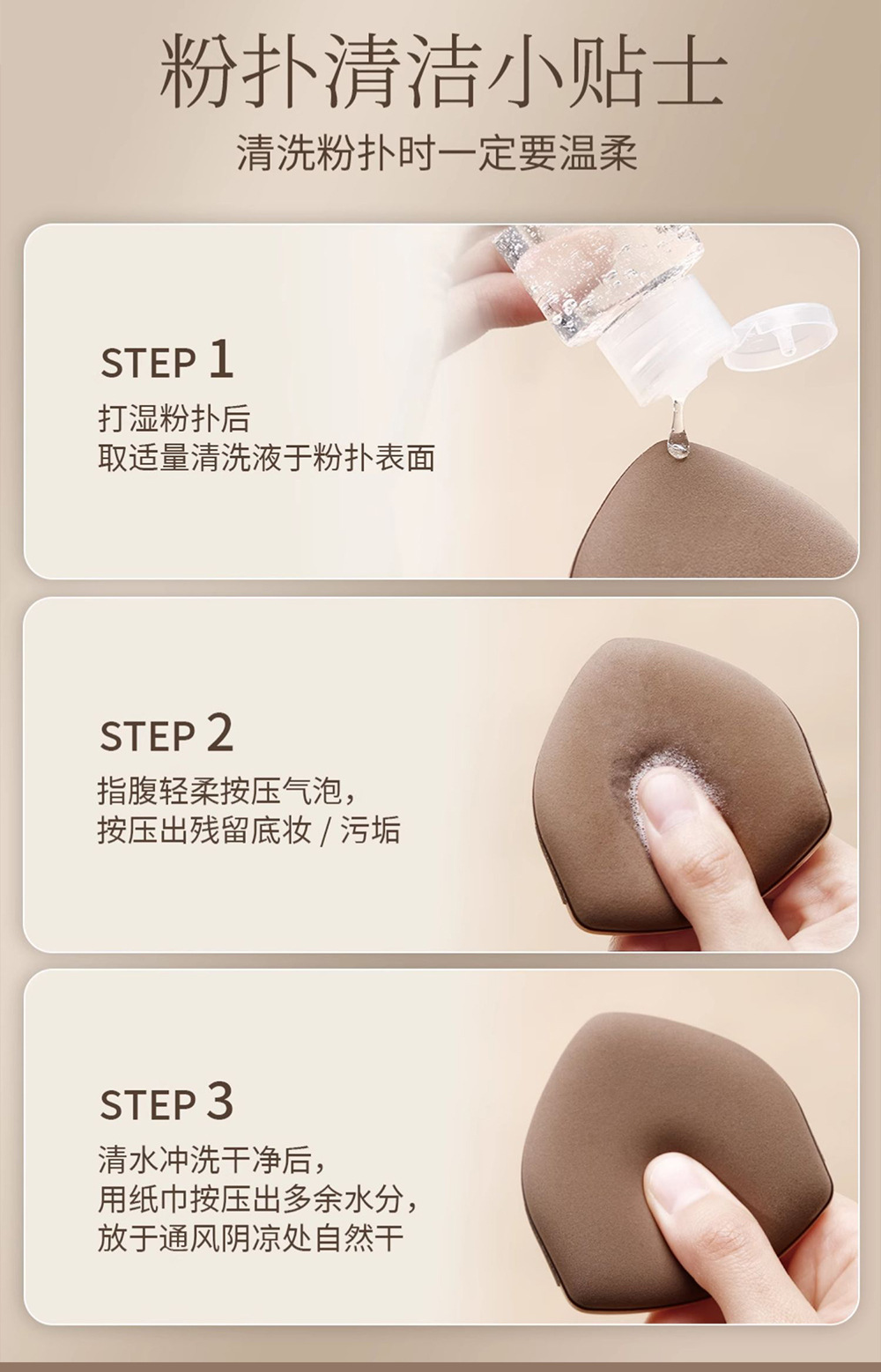 粉扑清洁小贴士

清洗粉扑时一定要温柔

STEP 1

打湿粉扑后
取适量清洗液于粉扑表面

STEP 2

指腹轻柔按压气泡，
按压出残留底妆 / 污垢

STEP 3

清水冲洗干净后，
用纸巾按压出多余水分，
放于通风阴凉处自然干