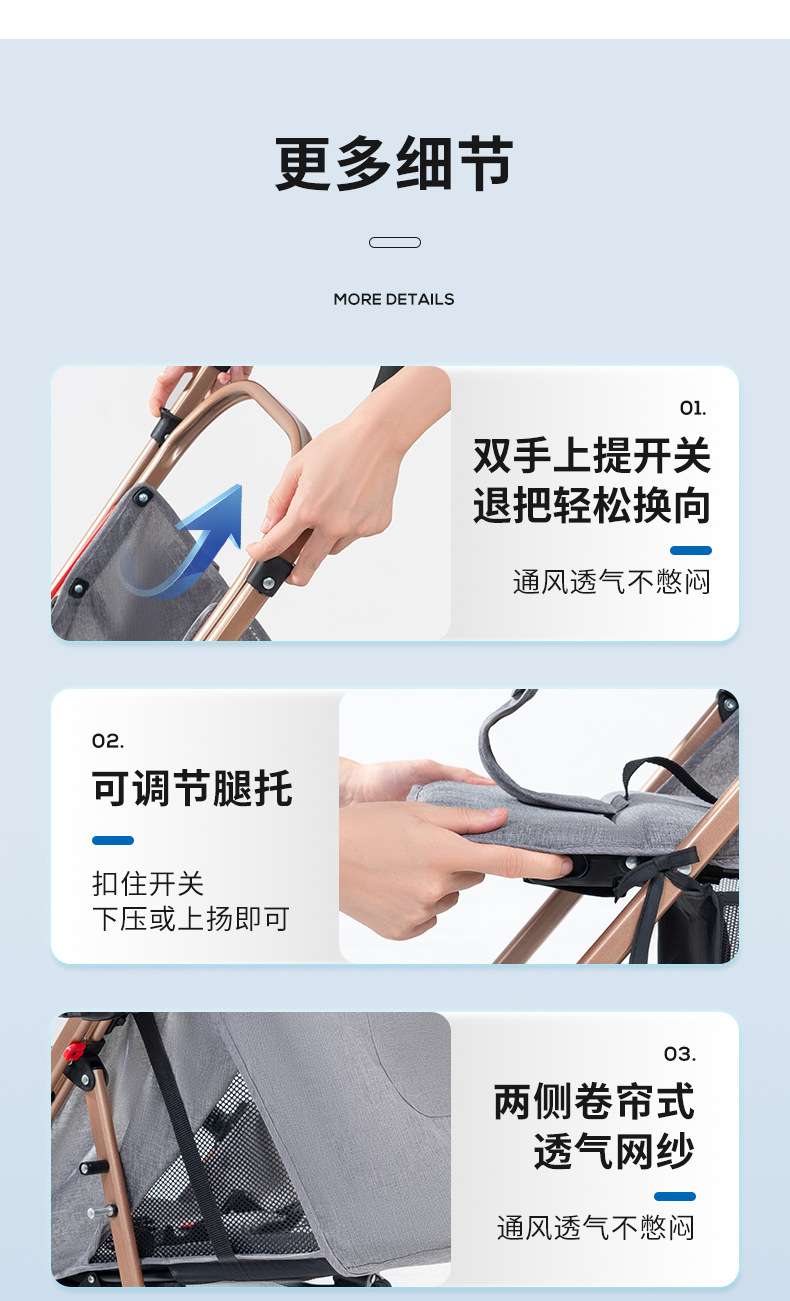 更多细节

MORE DETAILS

01.

双手上提开关
退把轻松换向

通风透气不憋闷

02.

可调节腿托

扣住开关
下压或上扬即可

03.

两侧卷帘式
透气网纱

通风透气不憋闷