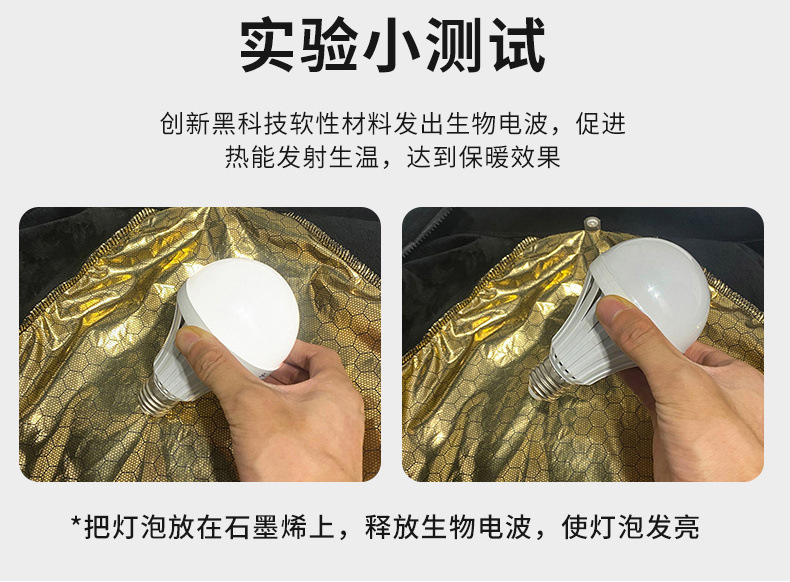 实验小测试

创新黑科技软性材料发出生物电波，促进热能发射生温，达到保暖效果

*把灯泡放在石墨烯上，释放生物电波，使灯泡发亮