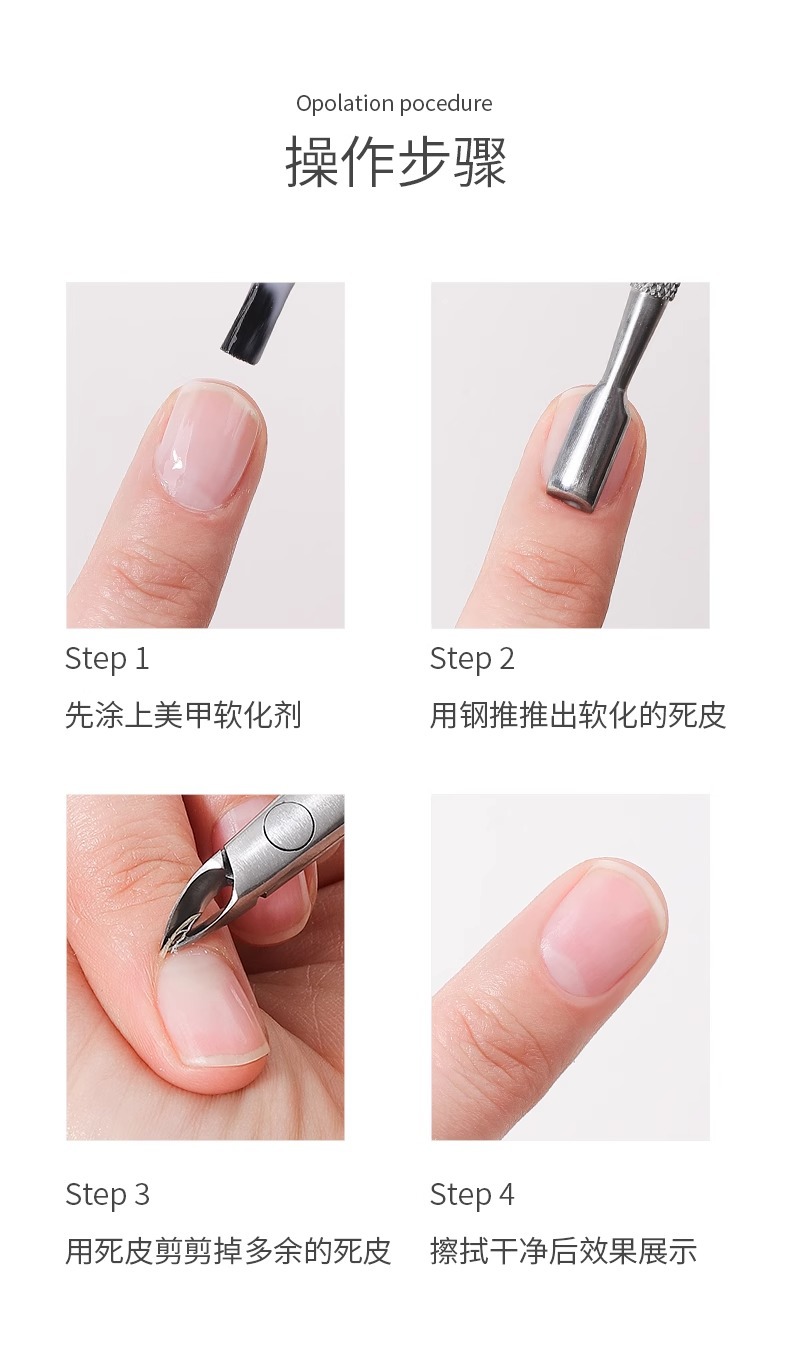 Opolation pocedure
操作步骤

Step 1
先涂上美甲软化剂

Step 2
用钢推推出软化的死皮

Step 3
用死皮剪剪掉多余的死皮

Step 4
擦拭干净后效果展示