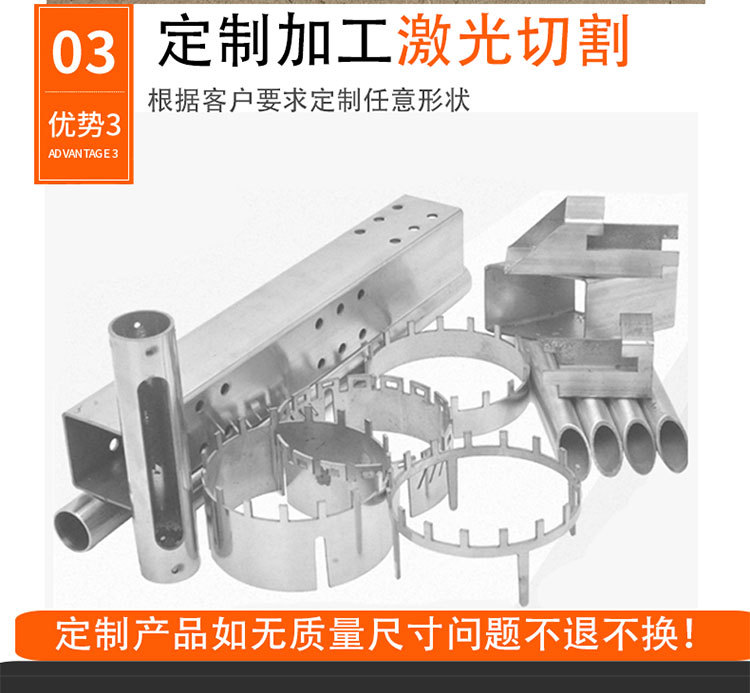 03

优势3

ADVANTAGE 3

定制加工激光切割

根据客户要求定制任意形状

定制产品如无质量尺寸问题不退不换!