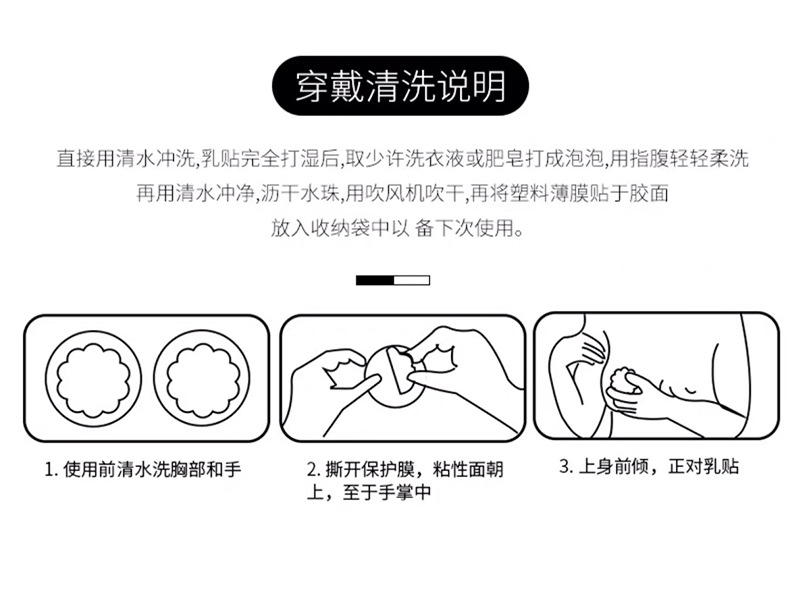 穿戴清洗说明

直接用清水冲洗,乳贴完全打湿后,取少许洗衣液或肥皂打成泡泡,用指腹轻轻柔洗
再用清水冲净,沥干水珠,用吹风机吹干,再将塑料薄膜贴于胶面
放入收纳袋中以 备下次使用。

1. 使用前清水洗胸部和手

2. 撕开保护膜，粘性面朝上，至于手掌中

3. 上身前倾，正对乳贴