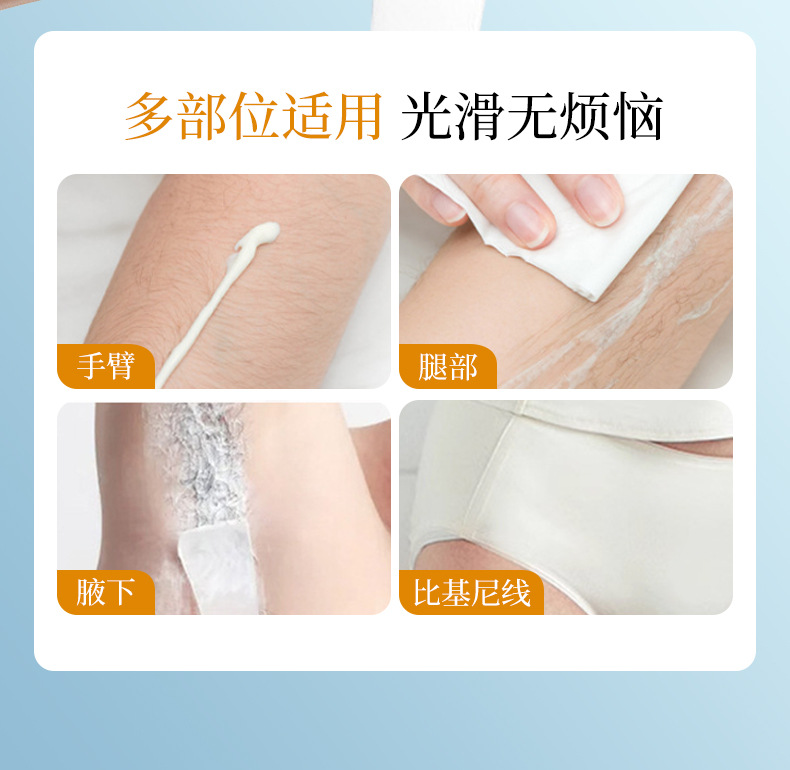 多部位适用 光滑无烦恼

手臂

腿部

腋下

比基尼线