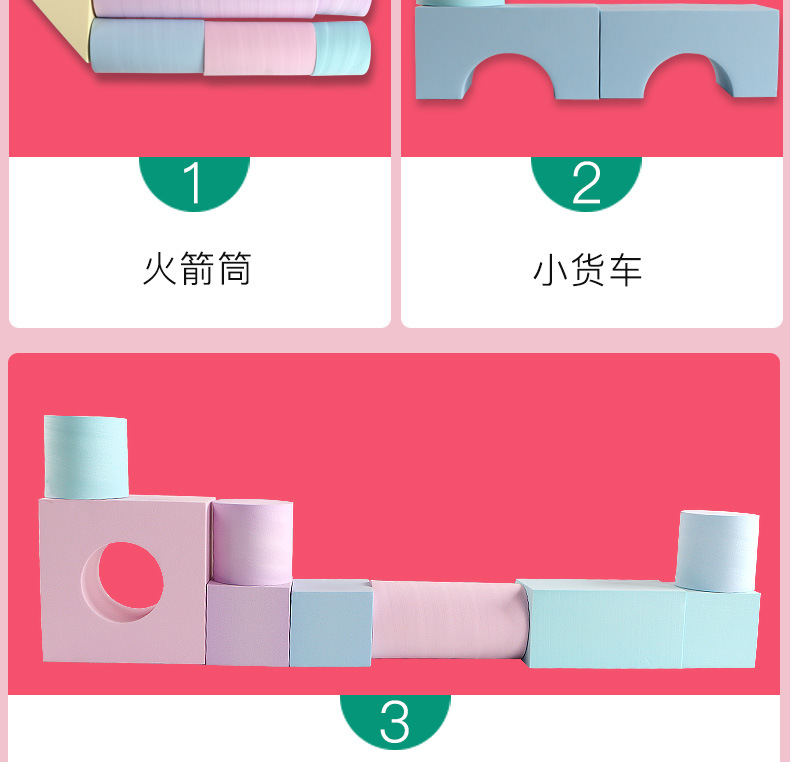 1

火箭筒

2

小货车

3