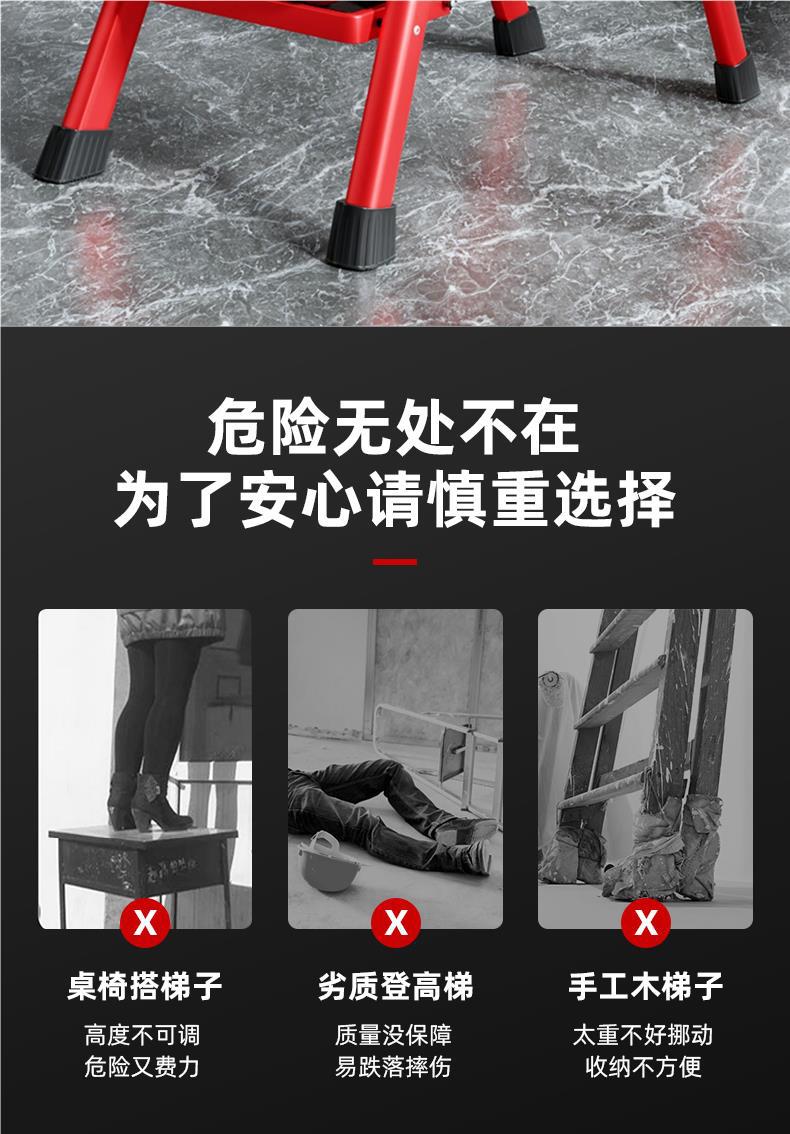 危险无处不在
为了安心请慎重选择

X
桌椅搭梯子
高度不可调
危险又费力

X
劣质登高梯
质量没保障
易跌落摔伤

X
手工木梯子
太重不好挪动
收纳不方便