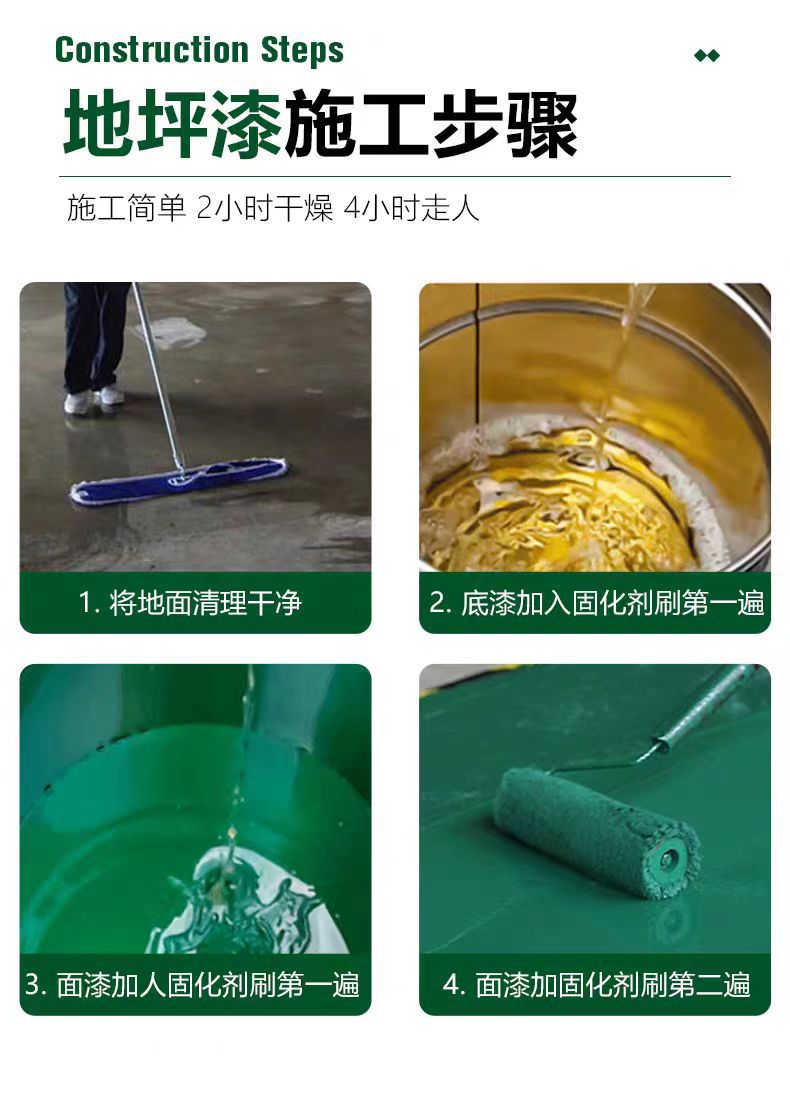 Construction Steps

地坪漆施工步骤

施工简单 2小时干燥 4小时走人

1. 将地面清理干净

2. 底漆加入固化剂刷第一遍

3. 面漆加人固化剂刷第一遍

4. 面漆加固化剂刷第二遍