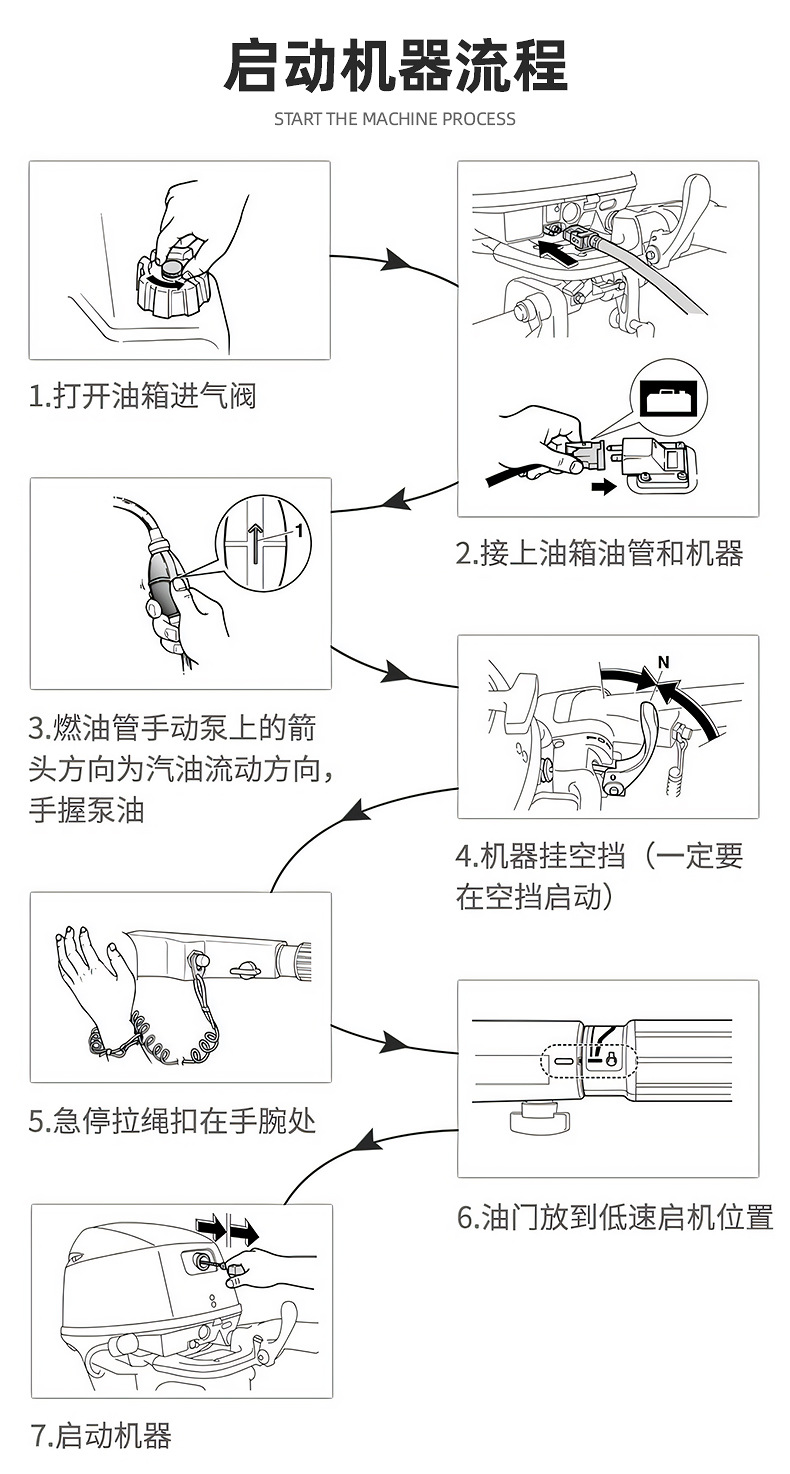 启动机器流程
START THE MACHINE PROCESS

1.打开油箱进气阀

2.接上油箱油管和机器

1

3.燃油管手动泵上的箭头方向为汽油流动方向，手握泵油

N

4.机器挂空挡（一定要在空挡启动）

5.急停拉绳扣在手腕处

6.油门放到低速启机位置

7.启动机器