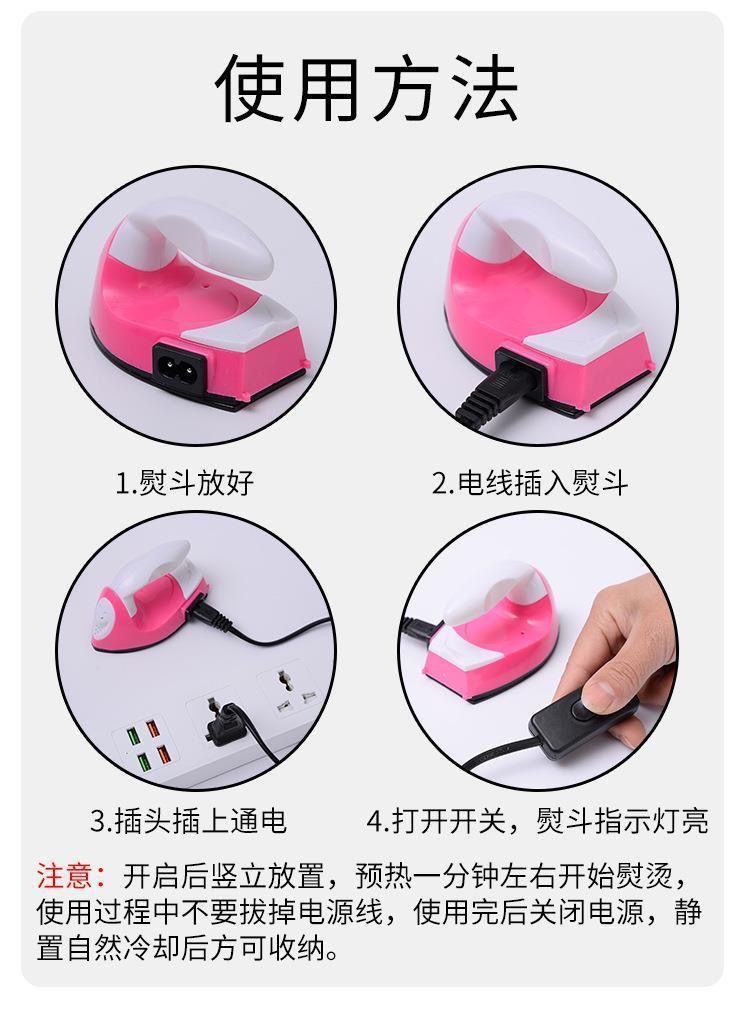 使用方法

1.熨斗放好

2.电线插入熨斗

3.插头插上通电

4.打开开关，熨斗指示灯亮

注意：开启后竖立放置，预热一分钟左右开始熨烫，使用过程中不要拔掉电源线，使用完后关闭电源，静置自然冷却后方可收纳。