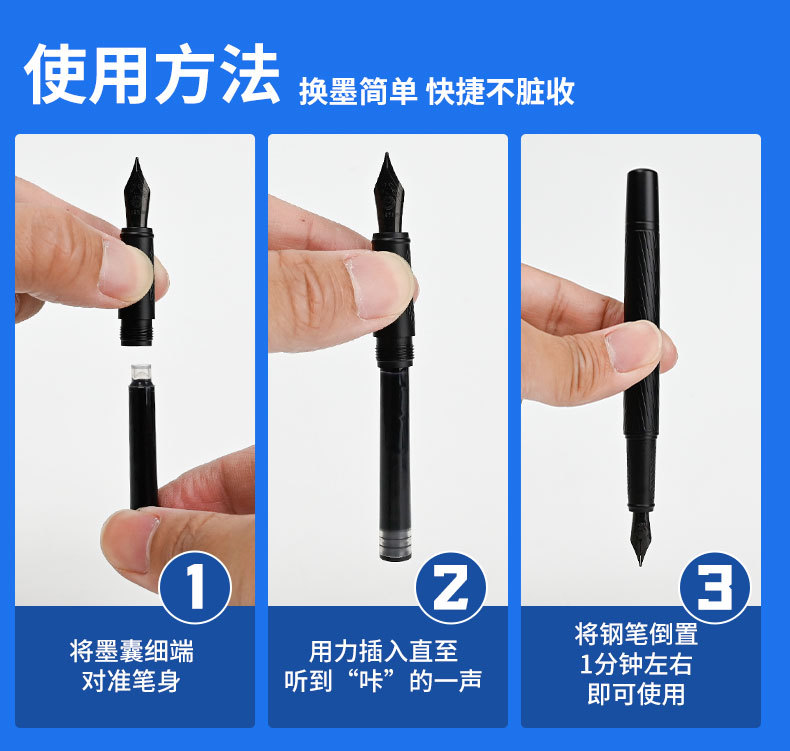 使用方法 换墨简单 快捷不脏收

1
将墨囊细端
对准笔身

2
用力插入直至
听到“咔”的一声

3
将钢笔倒置
1分钟左右
即可使用