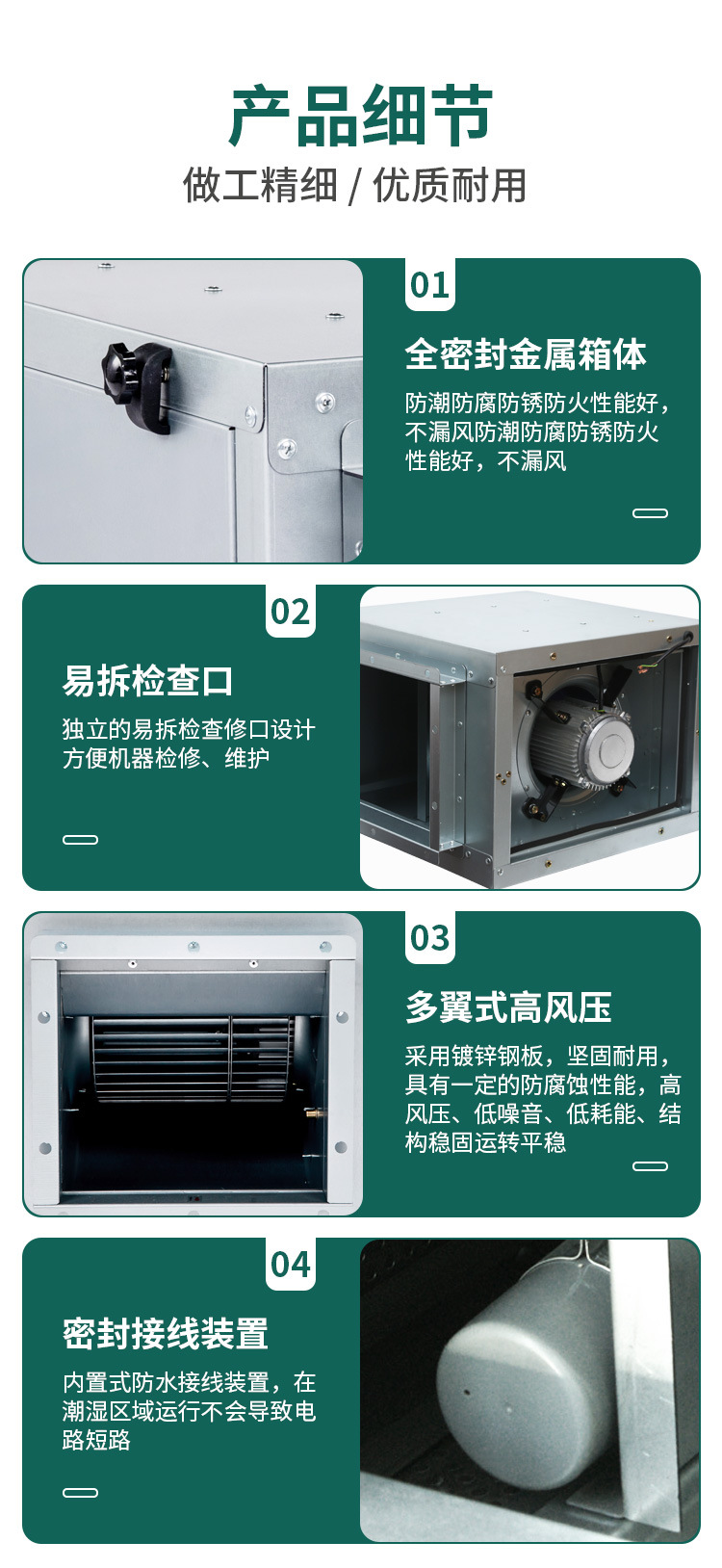 产品细节

做工精细 / 优质耐用

01

全密封金属箱体

防潮防腐防锈防火性能好，不漏风防潮防腐防锈防火性能好，不漏风

02

易拆检查口

独立的易拆检查修口设计方便机器检修、维护

03

多翼式高风压

采用镀锌钢板，坚固耐用，具有一定的防腐蚀性能，高风压、低噪音、低耗能、结构稳固运转平稳

04

密封接线装置

内置式防水接线装置，在潮湿区域运行不会导致电路短路