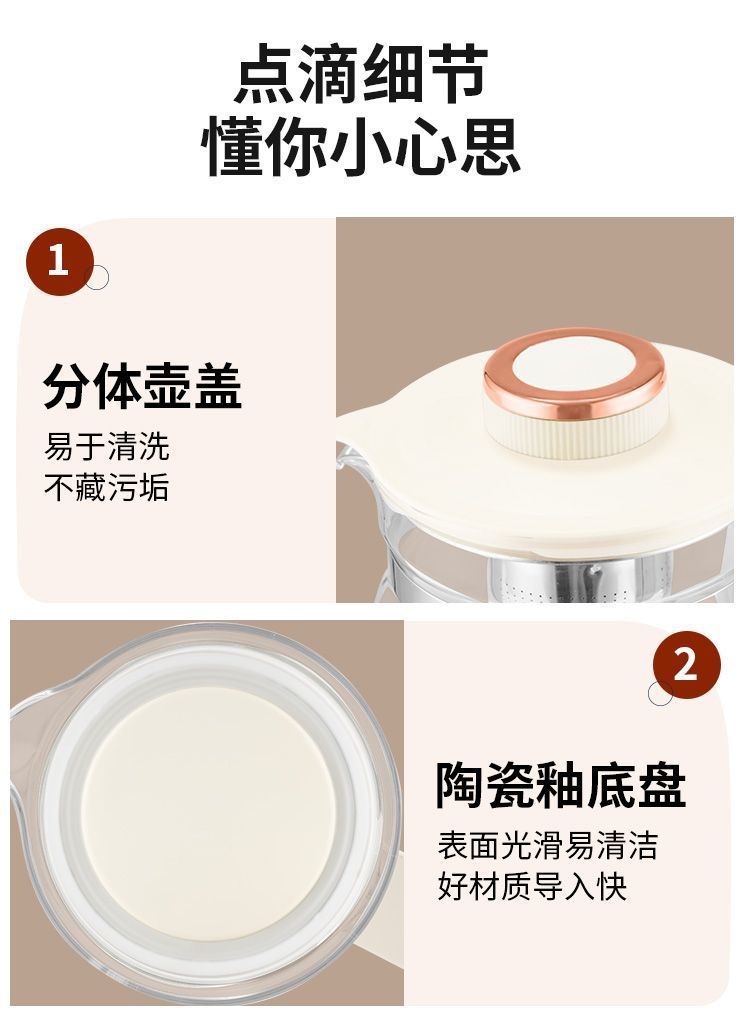 点滴细节
懂你小心思

1

分体壶盖

易于清洗
不藏污垢

2

陶瓷釉底盘

表面光滑易清洁
好材质导入快