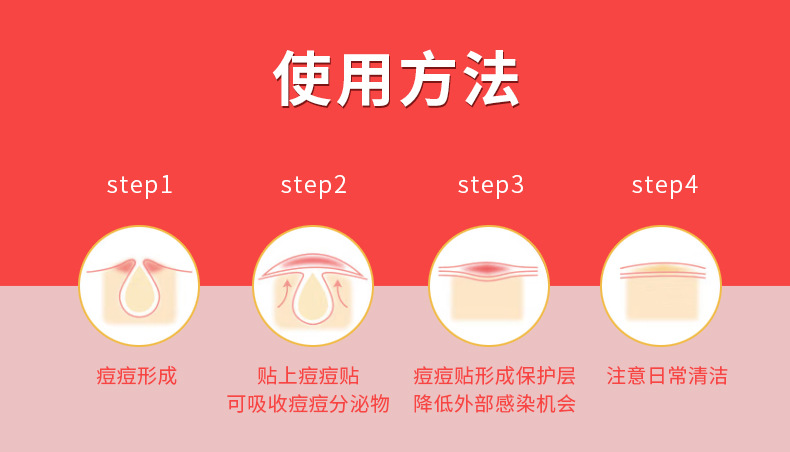 使用方法

step1

痘痘形成

step2

贴上痘痘贴
可吸收痘痘分泌物

step3

痘痘贴形成保护层
降低外部感染机会

step4

注意日常清洁