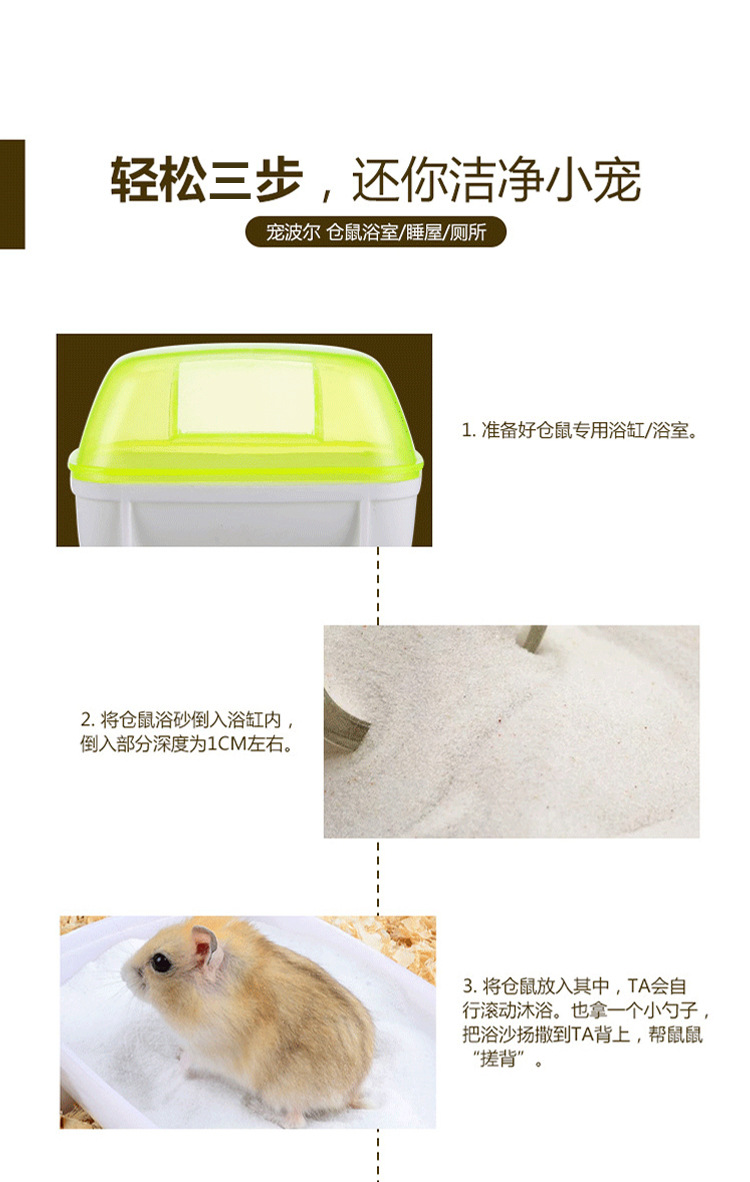 轻松三步，还你洁净小宠

宠波尔 仓鼠浴室/睡屋/厕所

1. 准备好仓鼠专用浴缸/浴室。

2. 将仓鼠浴砂倒入浴缸内，倒入部分深度为1CM左右。

3. 将仓鼠放入其中，TA会自行滚动沐浴。也拿一个小勺子，把浴沙扬撒到TA背上，帮鼠鼠“搓背”。