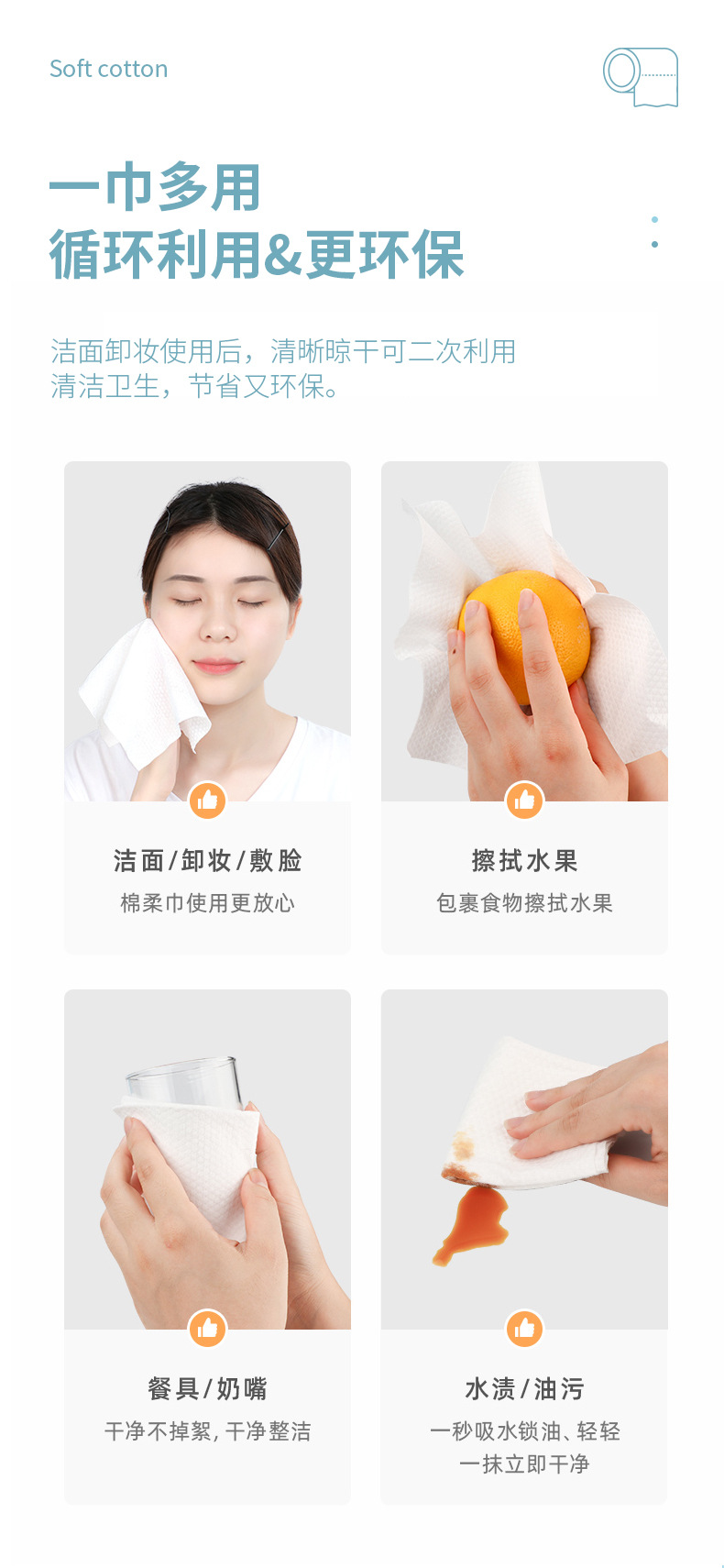 Soft cotton

一巾多用
循环利用&更环保

洁面卸妆使用后，清晰晾干可二次利用
清洁卫生，节省又环保。

洁面/卸妆/敷脸
棉柔巾使用更放心

擦拭水果
包裹食物擦拭水果

餐具/奶嘴
干净不掉絮，干净整洁

水渍/油污
一秒吸水锁油、轻轻
一抹立即干净