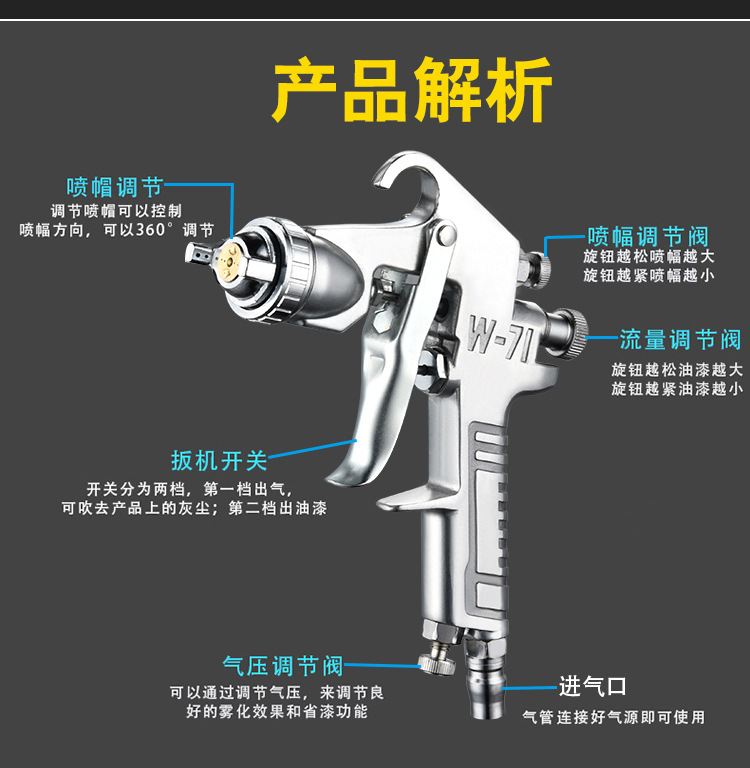 产品解析

喷帽调节
调节喷帽可以控制喷幅方向，可以360°调节

喷幅调节阀
旋钮越松喷幅越大
旋钮越紧喷幅越小

W-71

流量调节阀
旋钮越松油漆越大
旋钮越紧油漆越小

扳机开关
开关分为两档，第一档出气，可吹去产品上的灰尘；第二档出油漆

气压调节阀
可以通过调节气压，来调节良好的雾化效果和省漆功能

进气口
气管连接好气源即可使用