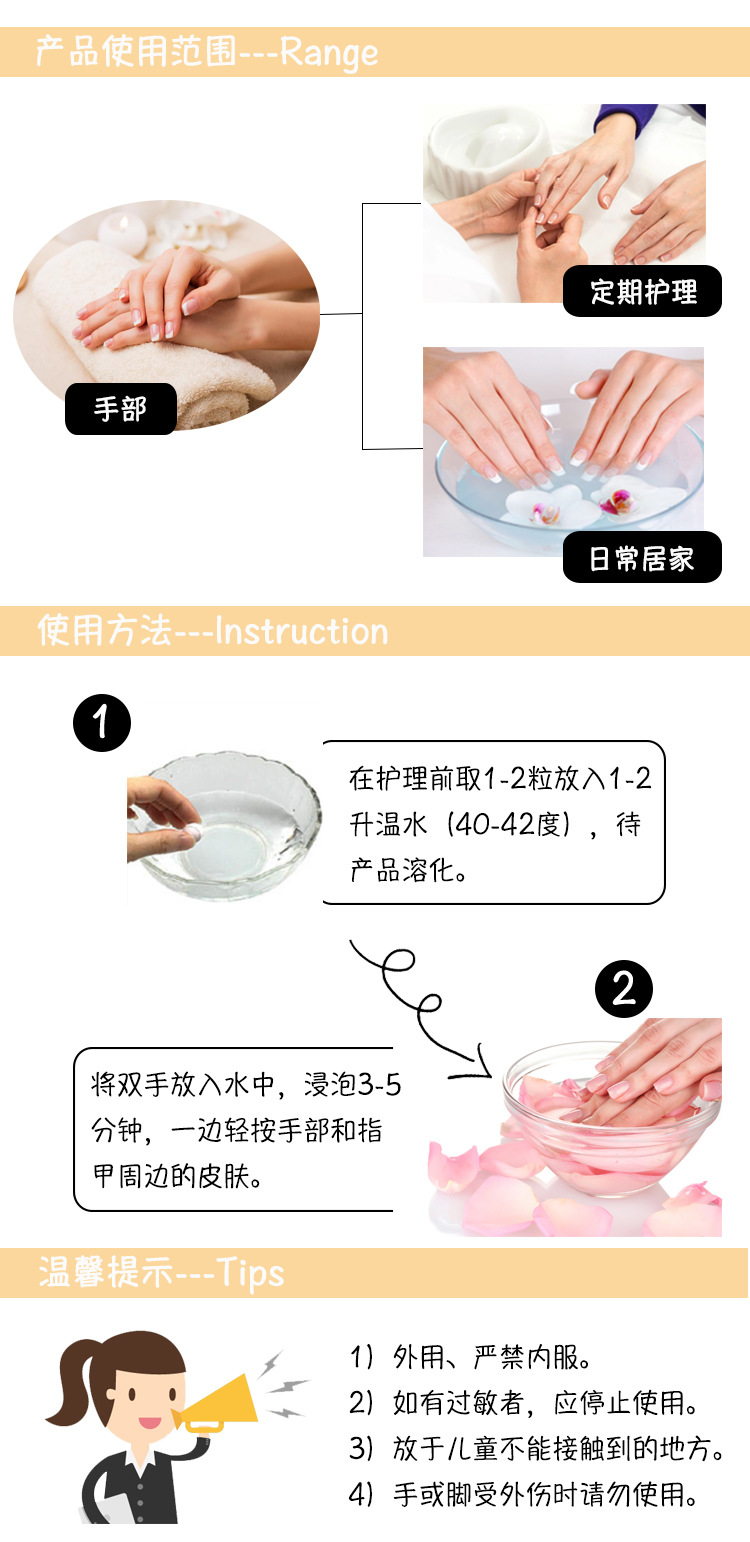 产品使用范围---Range

手部

定期护理

日常居家

使用方法---Instruction

1

在护理前取1-2粒放入1-2升温水（40-42度），待产品溶化。

2

将双手放入水中，浸泡3-5分钟，一边轻按手部和指甲周边的皮肤。

温馨提示---Tips

1）外用、严禁内服。
2）如有过敏者，应停止使用。
3）放于儿童不能接触到的地方。
4）手或脚受外伤时请勿使用。