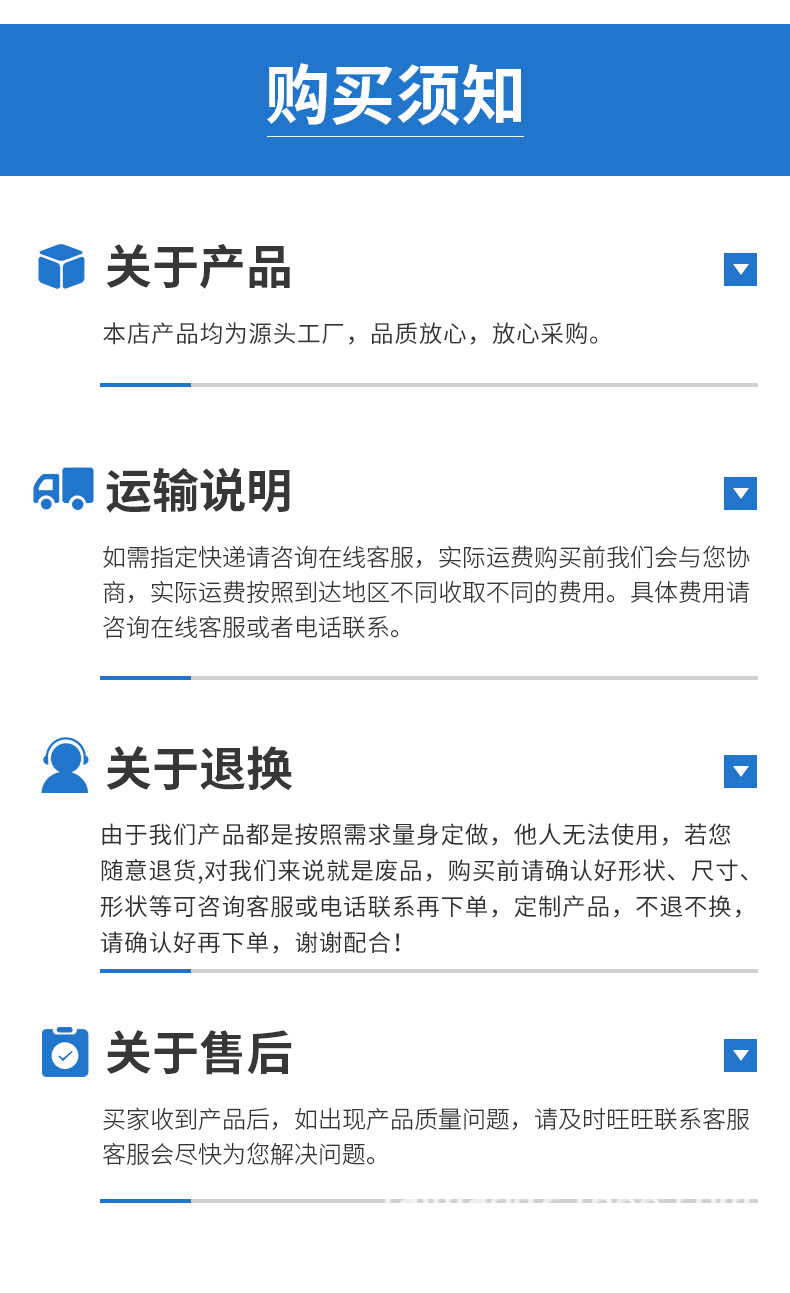 购买须知

关于产品

本店产品均为源头工厂，品质放心，放心采购。

运输说明

如需指定快递请咨询在线客服，实际运费购买前我们会与您协商，实际运费按照到达地区不同收取不同的费用。具体费用请咨询在线客服或者电话联系。

关于退换

由于我们产品都是按照需求量身定做，他人无法使用，若您随意退货,对我们来说就是废品，购买前请确认好形状、尺寸、形状等可咨询客服或电话联系再下单，定制产品，不退不换，请确认好再下单，谢谢配合！

关于售后

买家收到产品后，如出现产品质量问题，请及时旺旺联系客服客服会尽快为您解决问题。