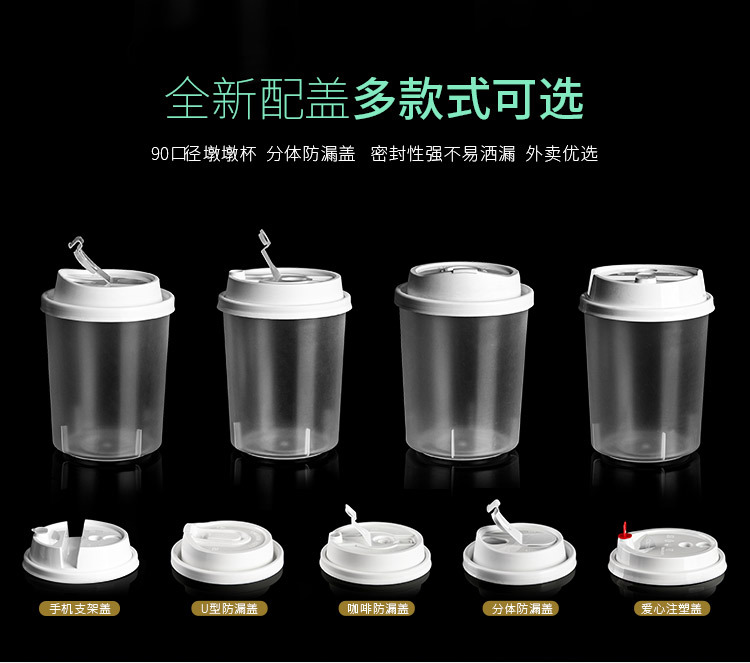 全新配盖多款式可选

90口径墩墩杯 分体防漏盖 密封性强不易洒漏 外卖优选

手机支架盖

U型防漏盖

咖啡防漏盖

分体防漏盖

爱心注塑盖