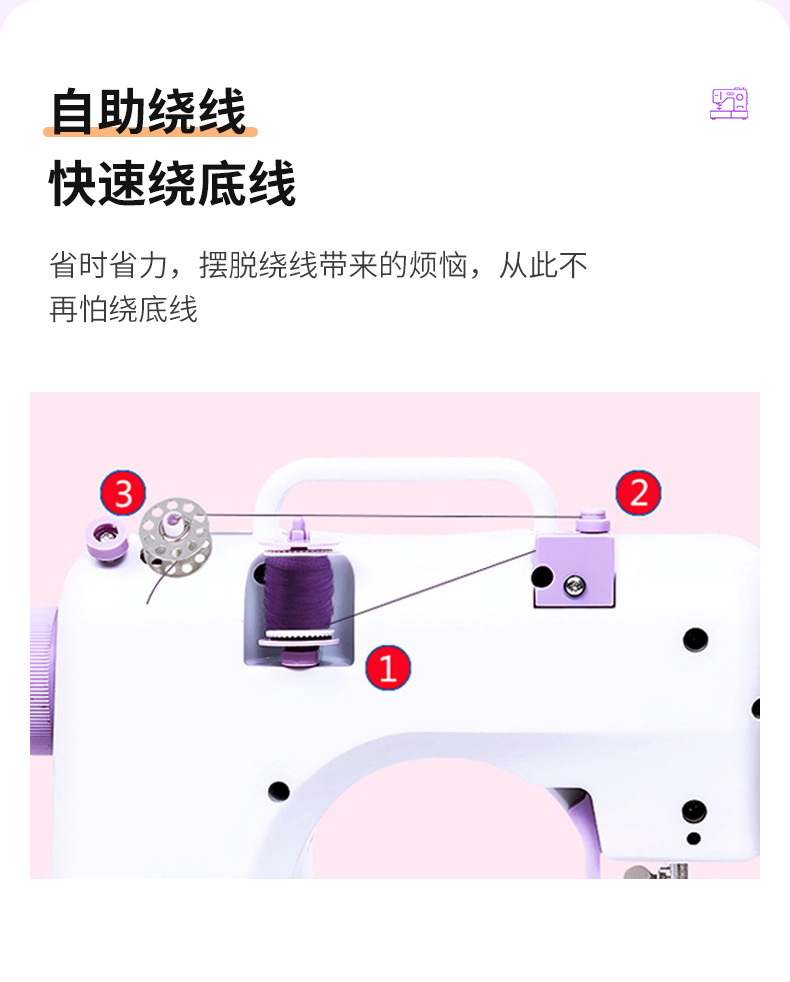 自助绕线
快速绕底线

省时省力，摆脱绕线带来的烦恼，从此不再怕绕底线

3
2
1