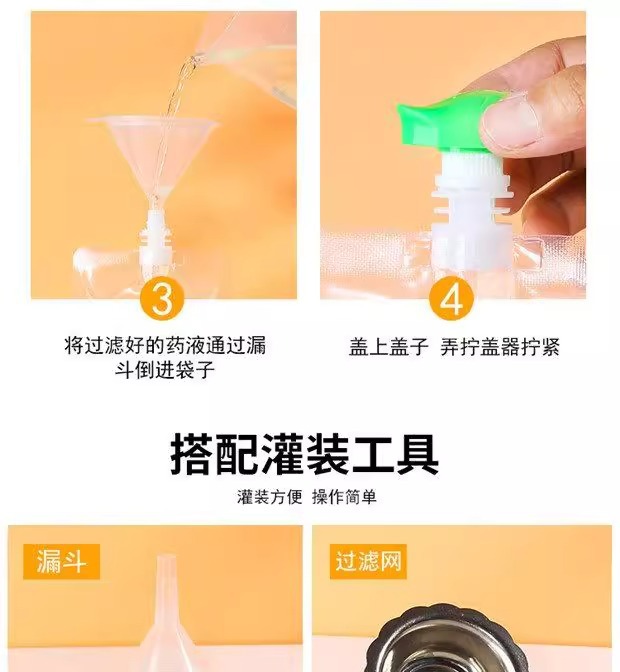 3

将过滤好的药液通过漏斗倒进袋子

4

盖上盖子 弄拧盖器拧紧

搭配灌装工具

灌装方便 操作简单

漏斗

过滤网