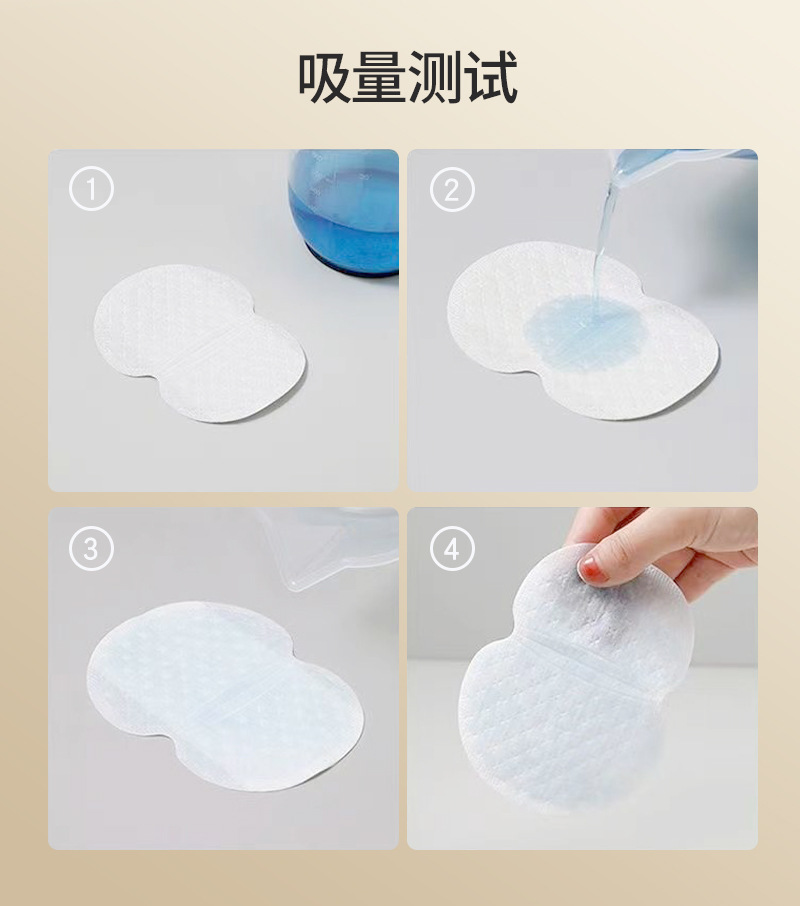 吸量测试

①

②

③

④