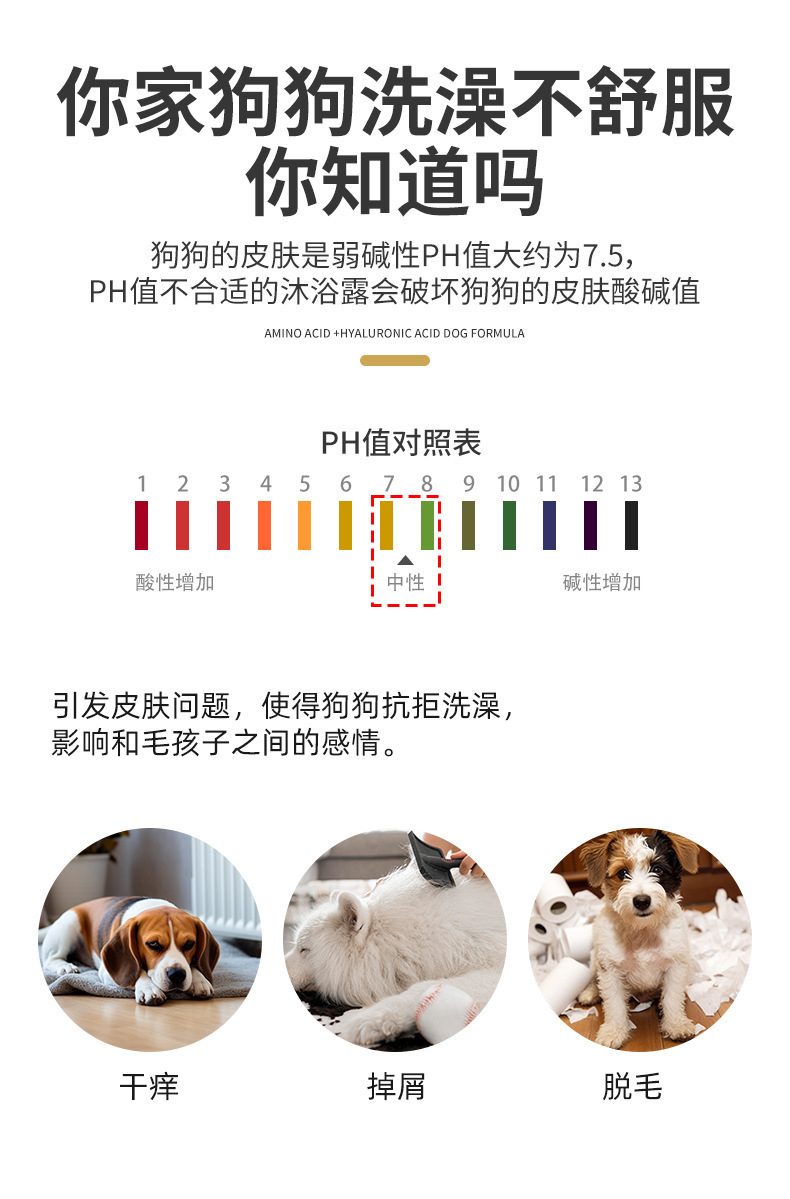 你家狗狗洗澡不舒服
你知道吗

狗狗的皮肤是弱碱性PH值大约为7.5，
PH值不合适的沐浴露会破坏狗狗的皮肤酸碱值

AMINO ACID +HYALURONIC ACID DOG FORMULA

PH值对照表

1 2 3 4 5 6 7 8 9 10 11 12 13

酸性增加 中性 碱性增加

引发皮肤问题，使得狗狗抗拒洗澡，
影响和毛孩子之间的感情。

干痒 掉屑 脱毛