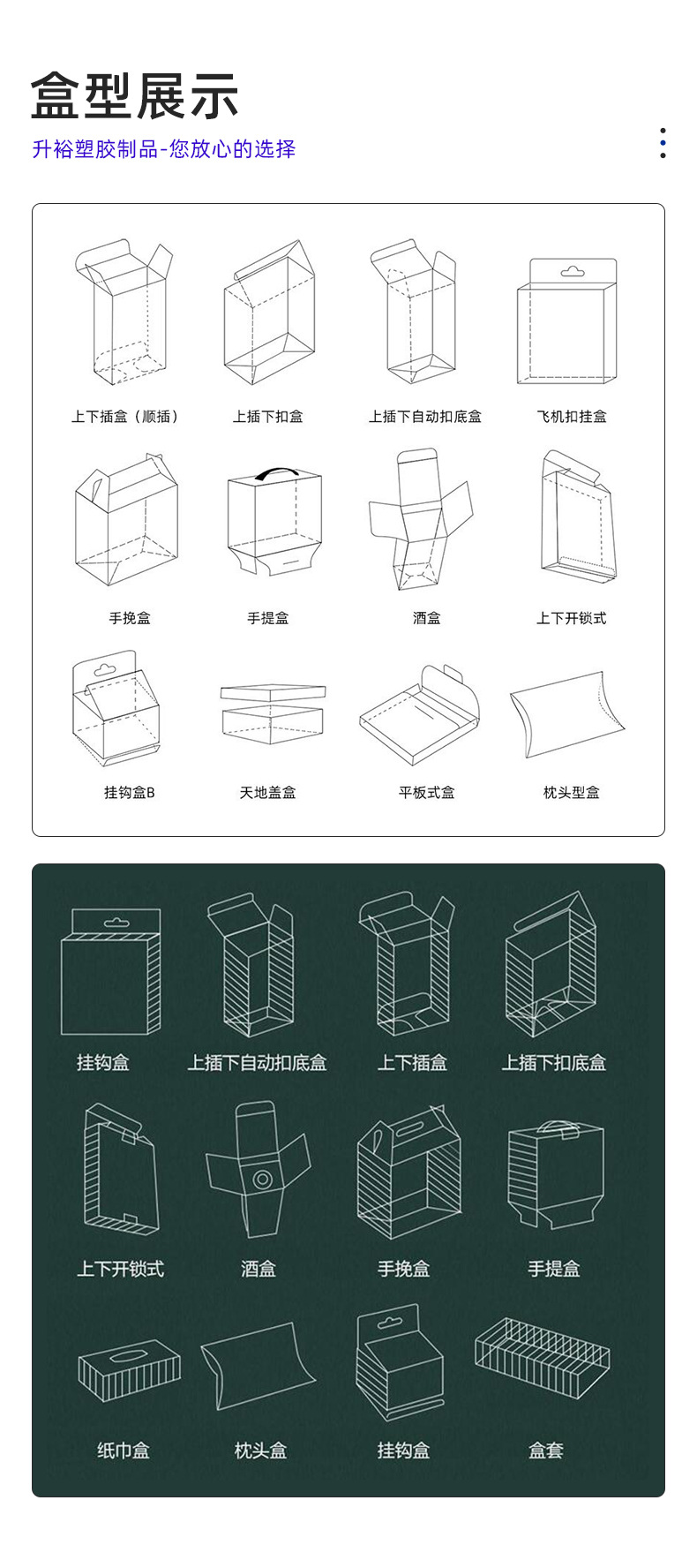 盒型展示

升裕塑胶制品-您放心的选择

上下插盒（顺插）

上插下扣盒

上插下自动扣底盒

飞机扣挂盒

手挽盒

手提盒

酒盒

上下开锁式

挂钩盒B

天地盖盒

平板式盒

枕头型盒

挂钩盒

上插下自动扣底盒

上下插盒

上插下扣底盒

上下开锁式

酒盒

手挽盒

手提盒

纸巾盒

枕头盒

挂钩盒

盒套