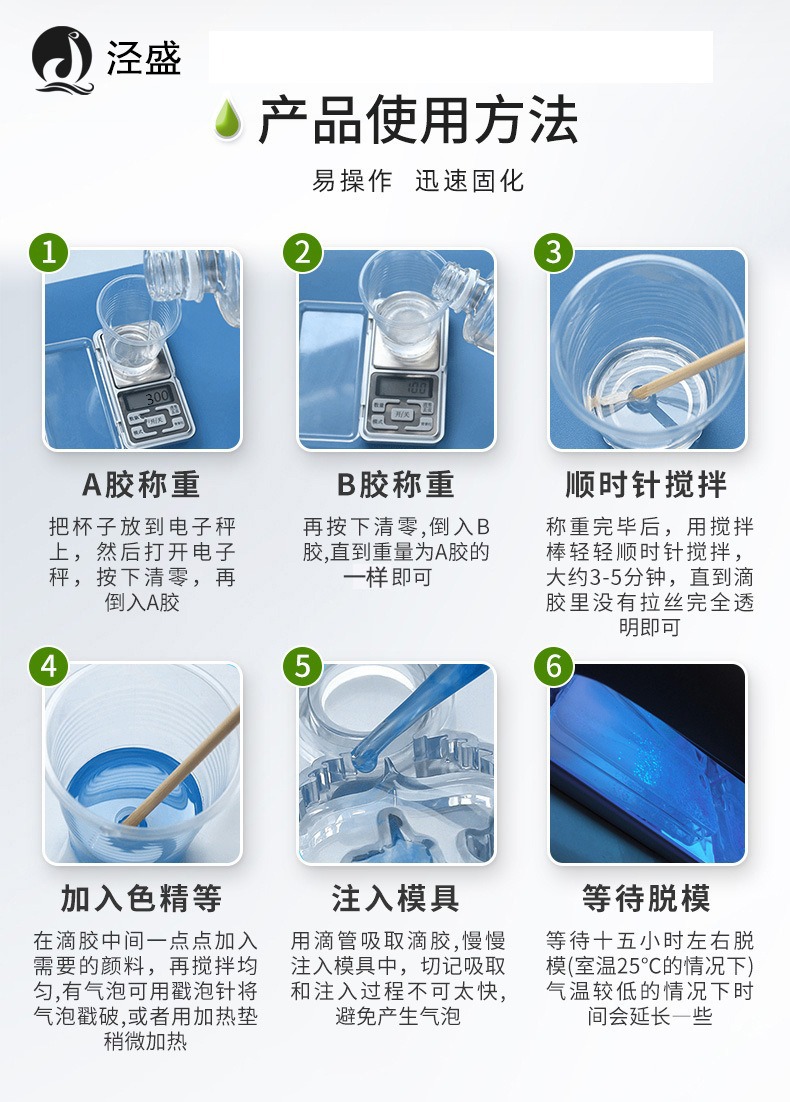 泾盛

产品使用方法

易操作 迅速固化

1
300
A胶称重
把杯子放到电子秤上，然后打开电子秤，按下清零，再倒入A胶

2
100
B胶称重
再按下清零，倒入B胶，直到重量为A胶的一样即可

3
顺时针搅拌
称重完毕后，用搅拌棒轻轻顺时针搅拌，大约3-5分钟，直到滴胶里没有拉丝完全透明即可

4
加入色精等
在滴胶中间一点点加入需要的颜料，再搅拌均匀，有气泡可用戳泡针将气泡戳破，或者用加热垫稍微加热

5
注入模具
用滴管吸取滴胶，慢慢注入模具中，切记吸取和注入过程不可太快，避免产生气泡

6
等待脱模
等待十五小时左右脱模(室温25°C的情况下)气温较低的情况下时间会延长一些