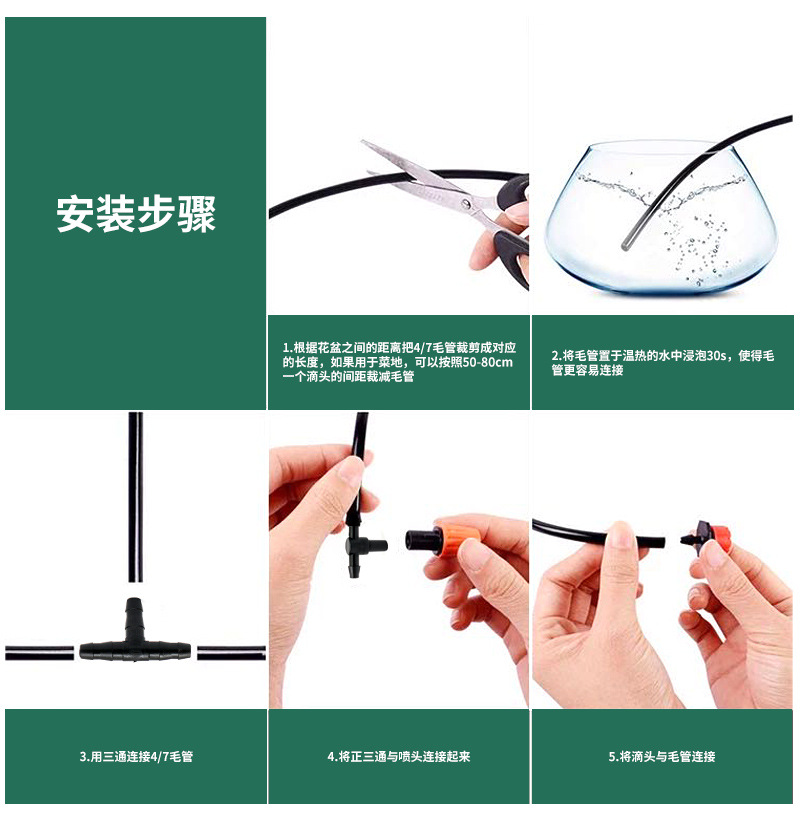 安装步骤

1.根据花盆之间的距离把4/7毛管裁剪成对应的长度，如果用于菜地，可以按照50-80cm一个滴头的间距裁减毛管

2.将毛管置于温热的水中浸泡30s，使得毛管更容易连接

3.用三通连接4/7毛管

4.将正三通与喷头连接起来

5.将滴头与毛管连接