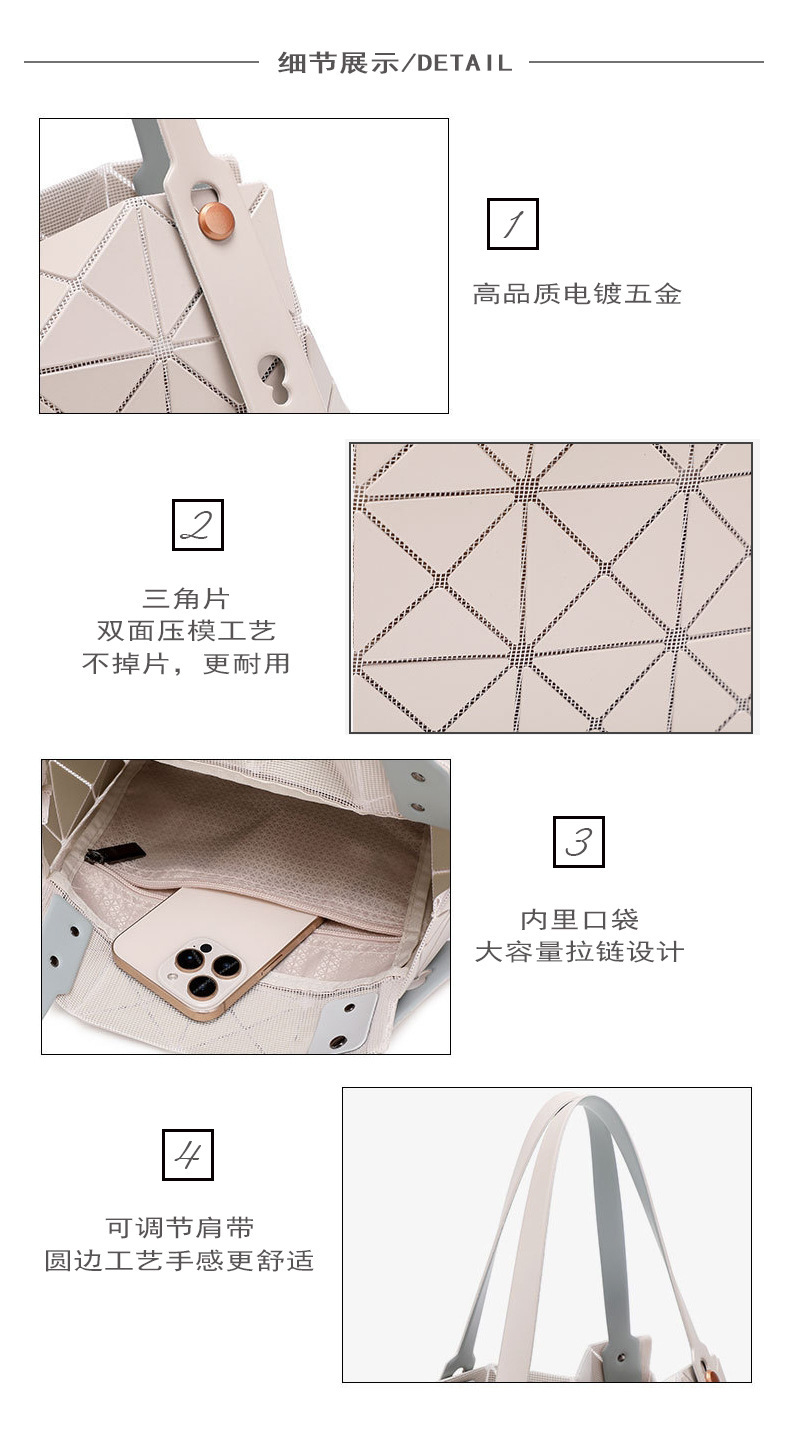 细节展示/DETAIL

1

高品质电镀五金

2

三角片
双面压模工艺
不掉片，更耐用

3

内里口袋
大容量拉链设计

4

可调节肩带
圆边工艺手感更舒适