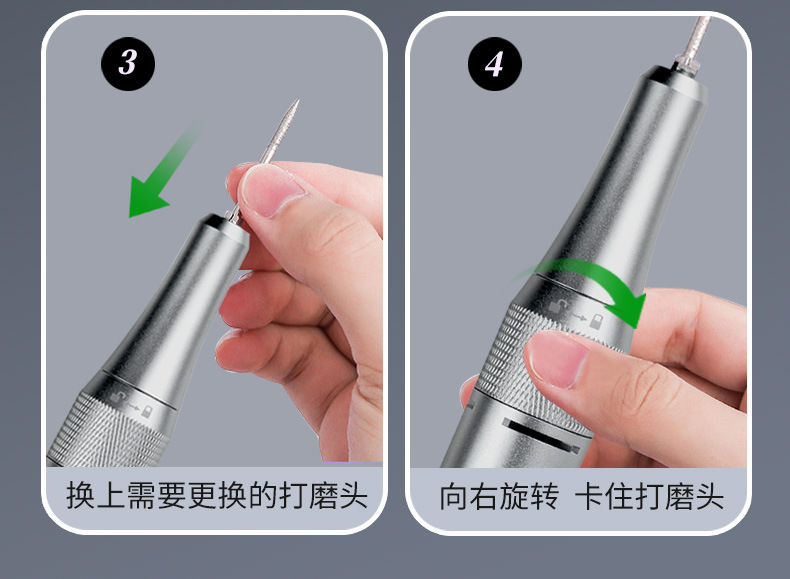 3

换上需要更换的打磨头

4

向右旋转 卡住打磨头