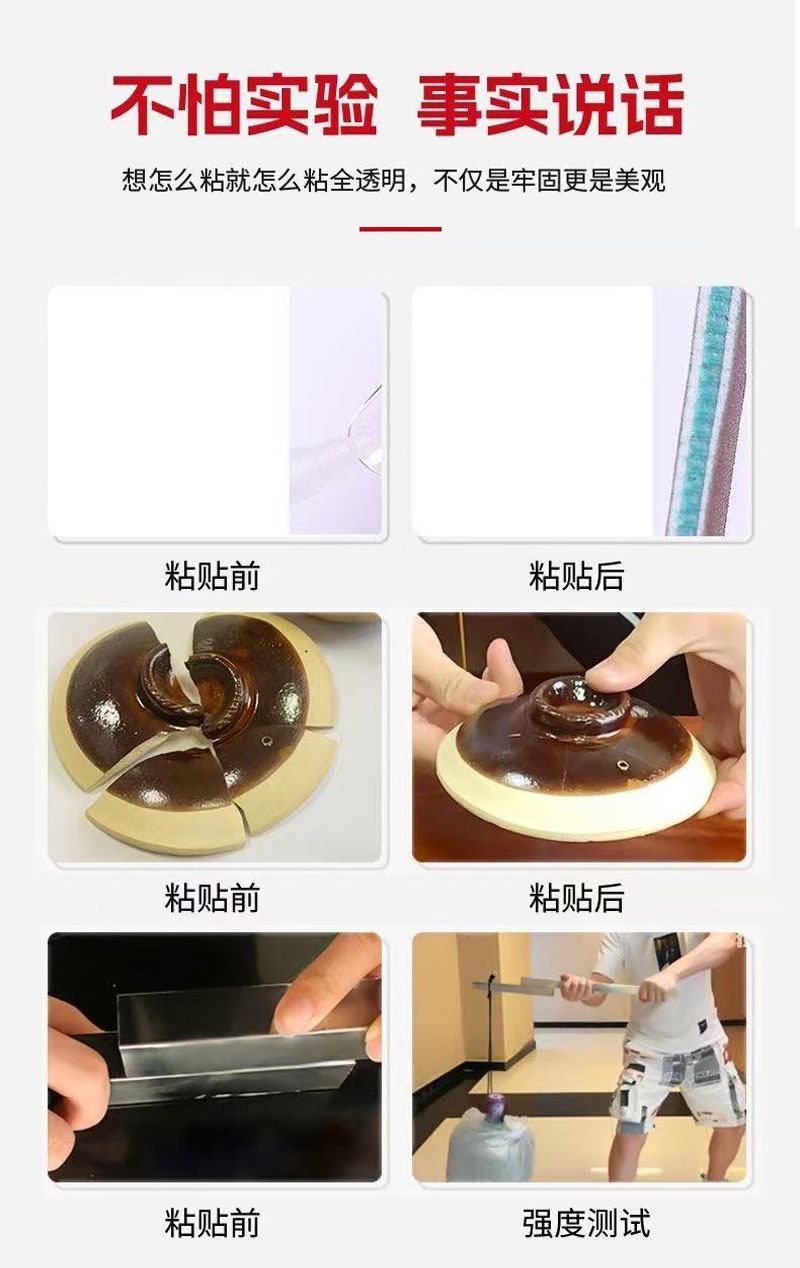 不怕实验 事实说话

想怎么粘就怎么粘全透明，不仅是牢固更是美观

粘贴前

粘贴后

粘贴前

粘贴后

粘贴前

强度测试