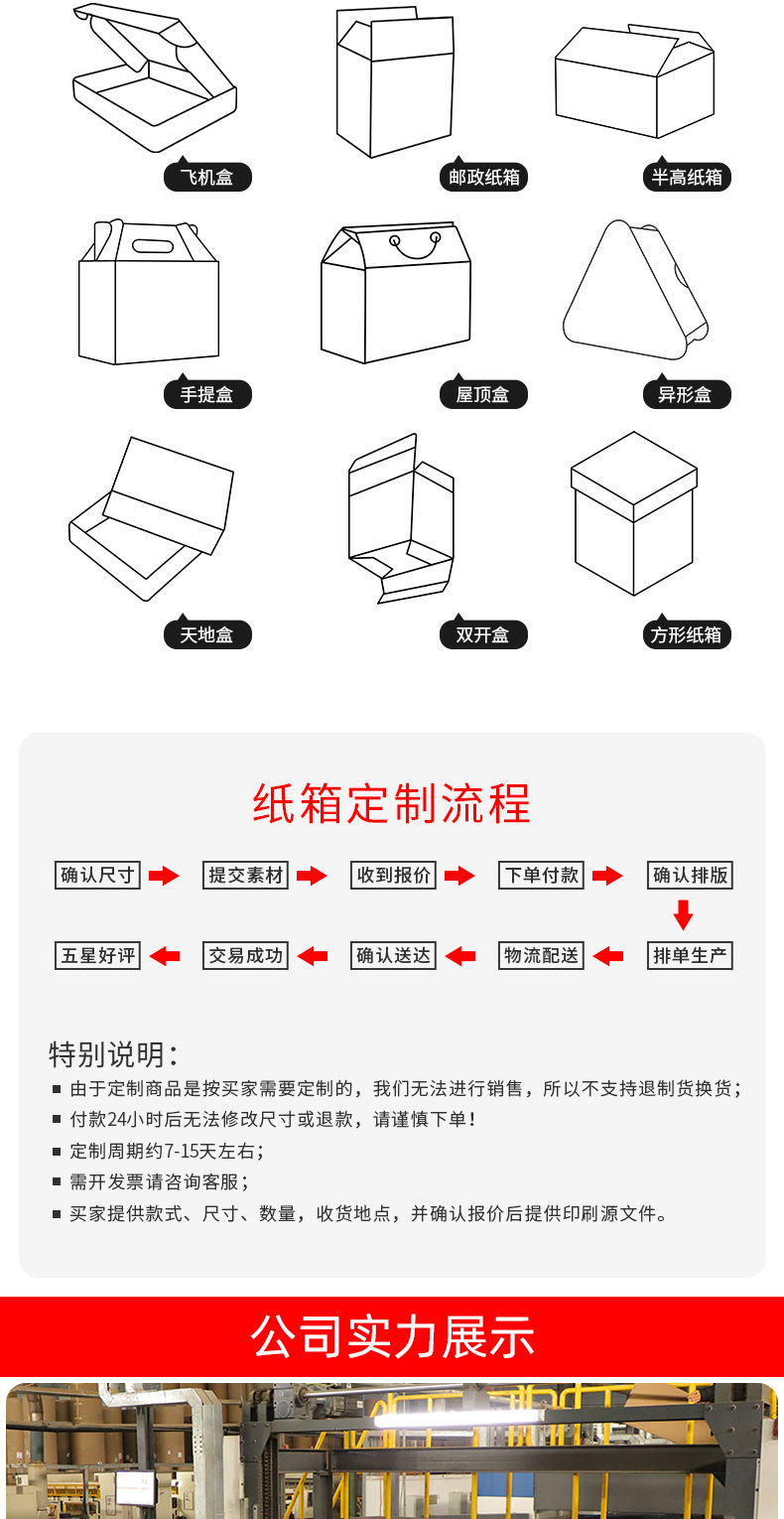 飞机盒

邮政纸箱

半高纸箱

手提盒

屋顶盒

异形盒

天地盒

双开盒

方形纸箱

纸箱定制流程

确认尺寸 提交素材 收到报价 下单付款 确认排版

排单生产 物流配送 确认送达 交易成功 五星好评

特别说明：

■ 由于定制商品是按买家需要定制的，我们无法进行销售，所以不支持退制货换货；

■ 付款24小时后无法修改尺寸或退款，请谨慎下单！

■ 定制周期约7-15天左右；

■ 需开发票请咨询客服；

■ 买家提供款式、尺寸、数量，收货地点，并确认报价后提供印刷源文件。

公司实力展示