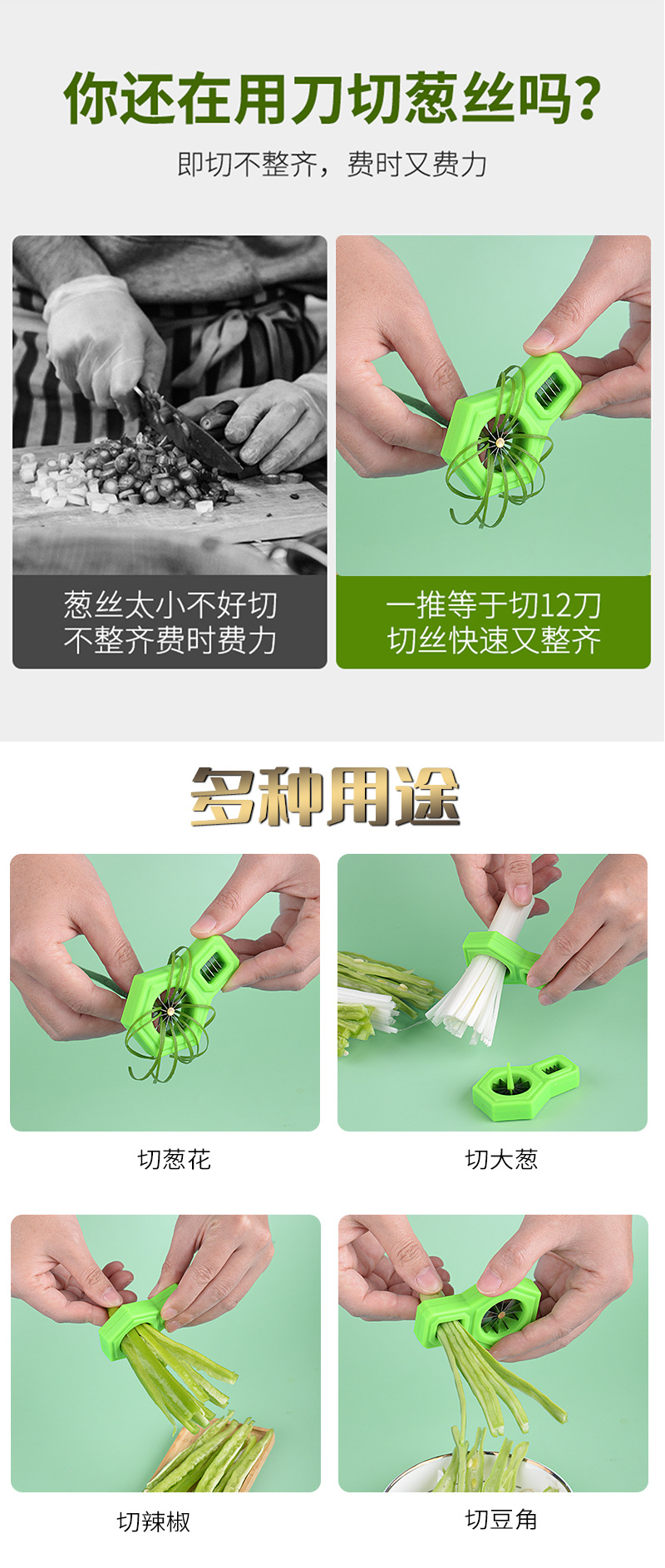 你还在用刀切葱丝吗?

即切不整齐，费时又费力

葱丝太小不好切
不整齐费时费力

一推等于切12刀
切丝快速又整齐

多种用途

切葱花

切大葱

切辣椒

切豆角