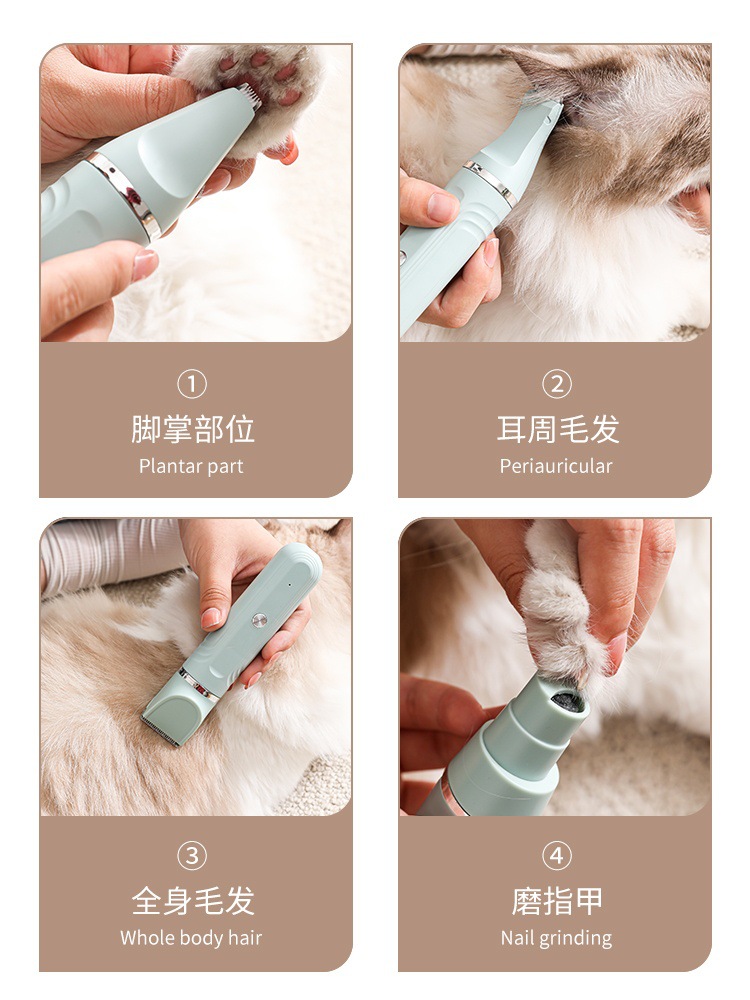 ①
脚掌部位
Plantar part

②
耳周毛发
Periauricular

③
全身毛发
Whole body hair

④
磨指甲
Nail grinding