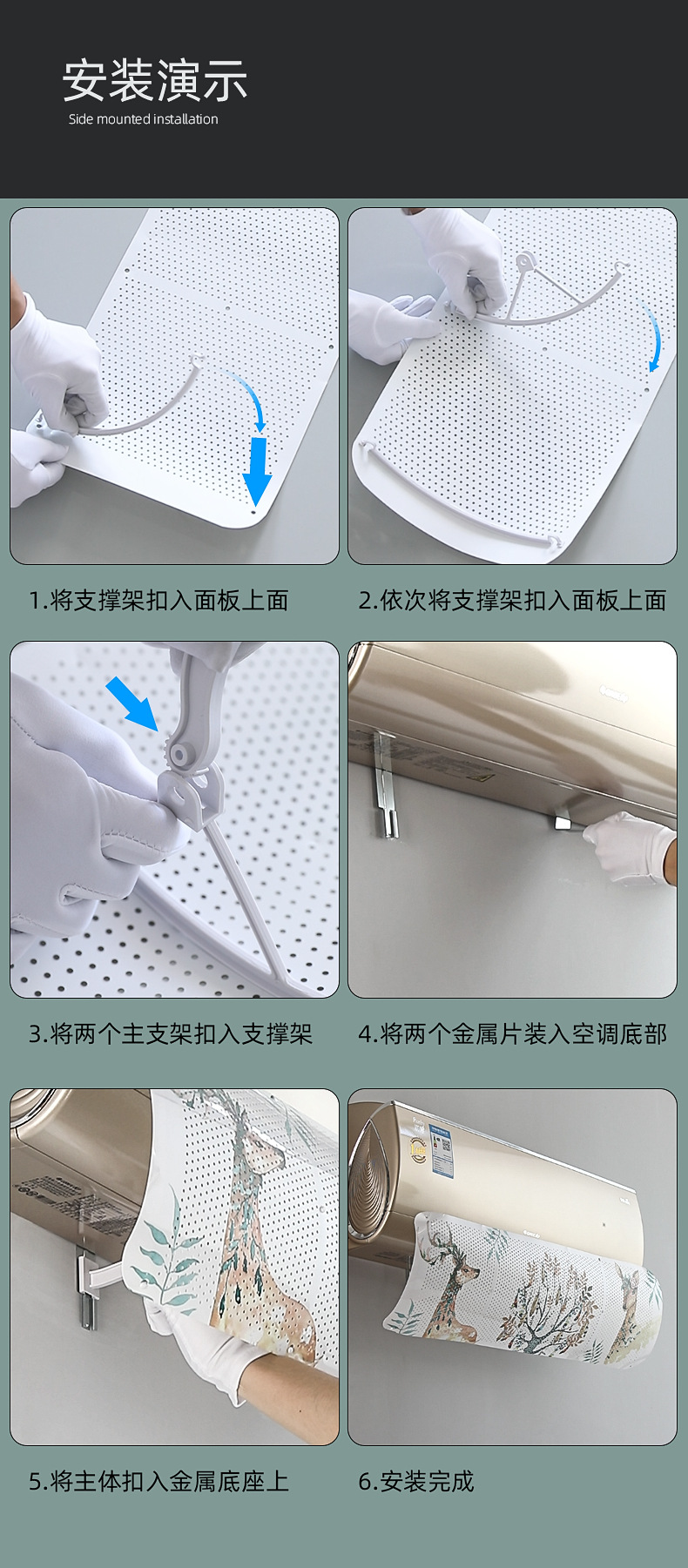 安装演示
Side mounted installation

1.将支撑架扣入面板上面

2.依次将支撑架扣入面板上面

3.将两个主支架扣入支撑架

4.将两个金属片装入空调底部

5.将主体扣入金属底座上

6.安装完成