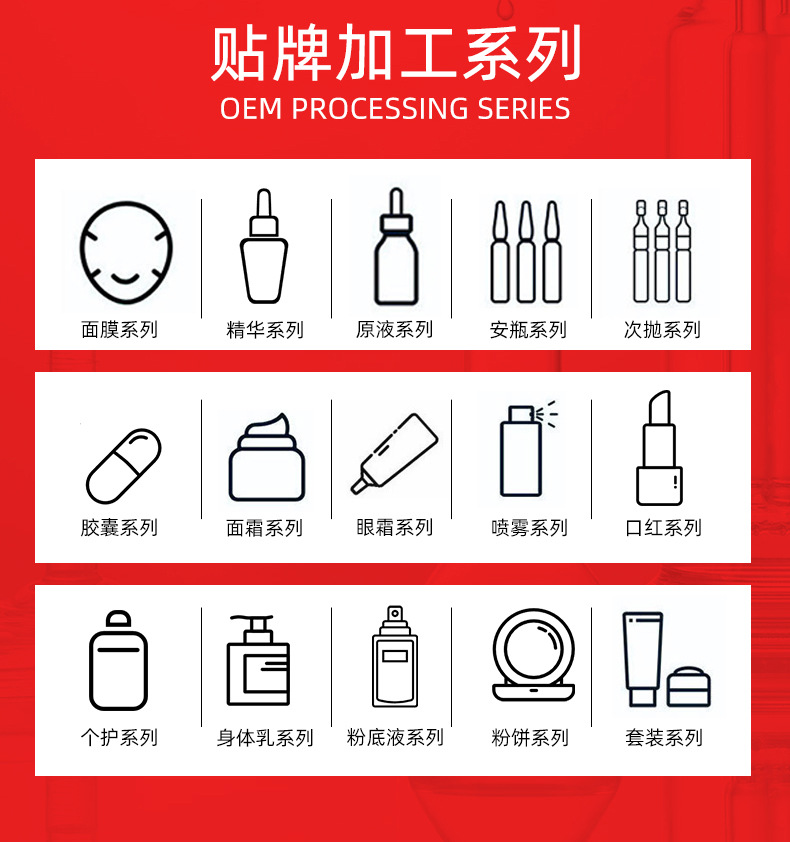 贴牌加工系列
OEM PROCESSING SERIES

面膜系列 精华系列 原液系列 安瓶系列 次抛系列

胶囊系列 面霜系列 眼霜系列 喷雾系列 口红系列

个护系列 身体乳系列 粉底液系列 粉饼系列 套装系列