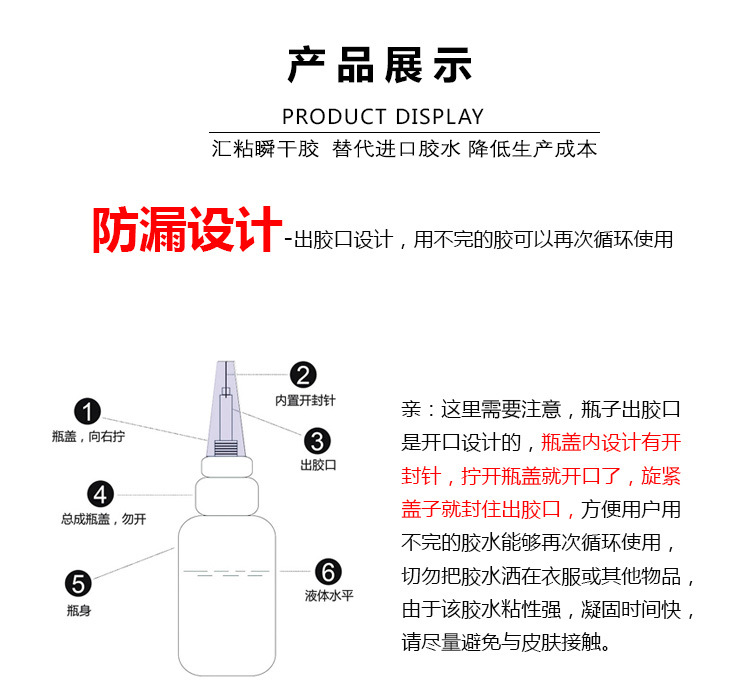 产品展示

PRODUCT DISPLAY

汇粘瞬干胶 替代进口胶水 降低生产成本

防漏设计-出胶口设计，用不完的胶可以再次循环使用

1
瓶盖，向右拧

2
内置开封针

3
出胶口

4
总成瓶盖，勿开

5
瓶身

6
液体水平

亲：这里需要注意，瓶子出胶口是开口设计的，瓶盖内设计有开封针，拧开瓶盖就开口了，旋紧盖子就封住出胶口，方便用户用不完的胶水能够再次循环使用，切勿把胶水洒在衣服或其他物品，由于该胶水粘性强，凝固时间快，请尽量避免与皮肤接触。